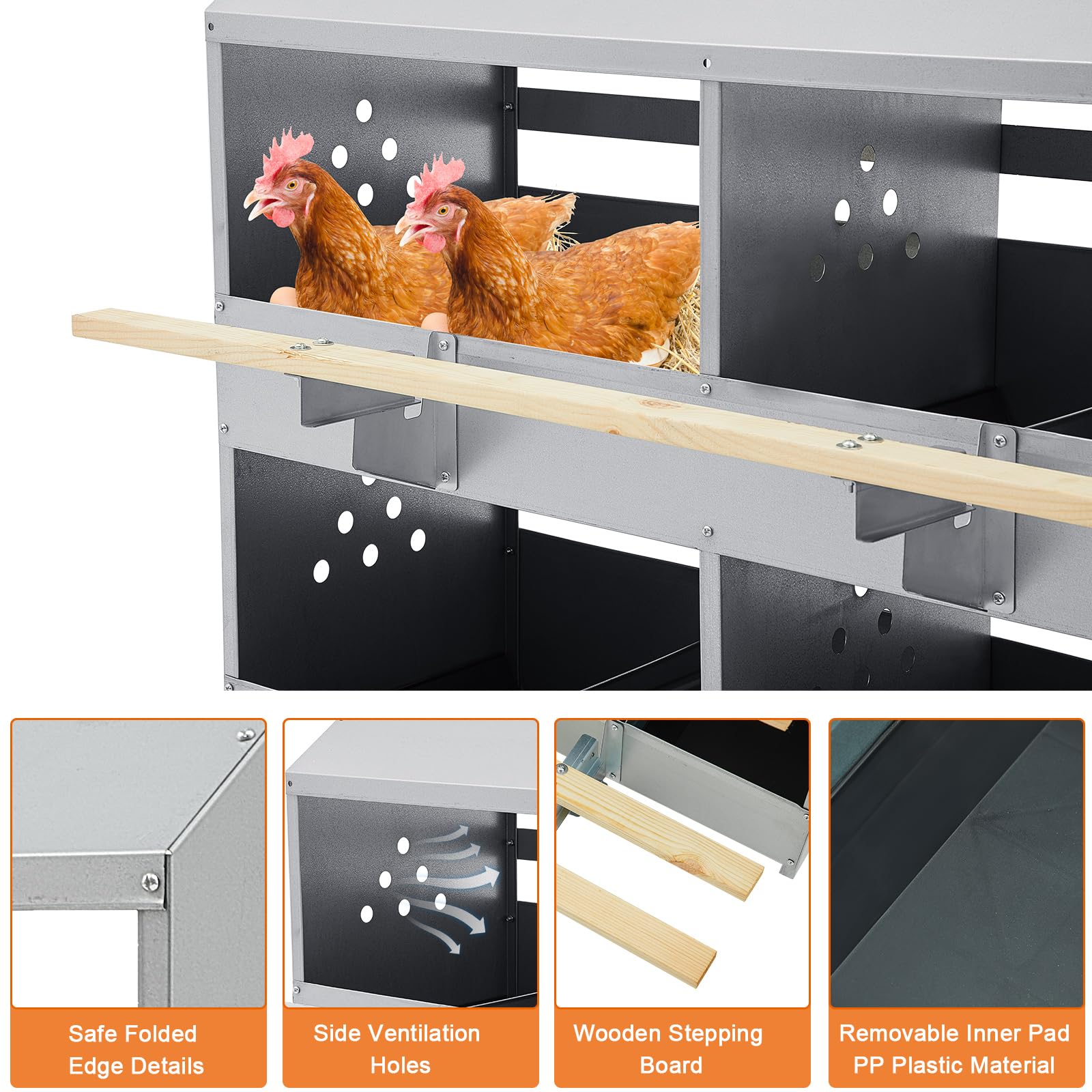 Safe Folded Edge Details

Side Ventilation Holes

Wooden Stepping Board

Removable Inner Pad PP Plastic Material