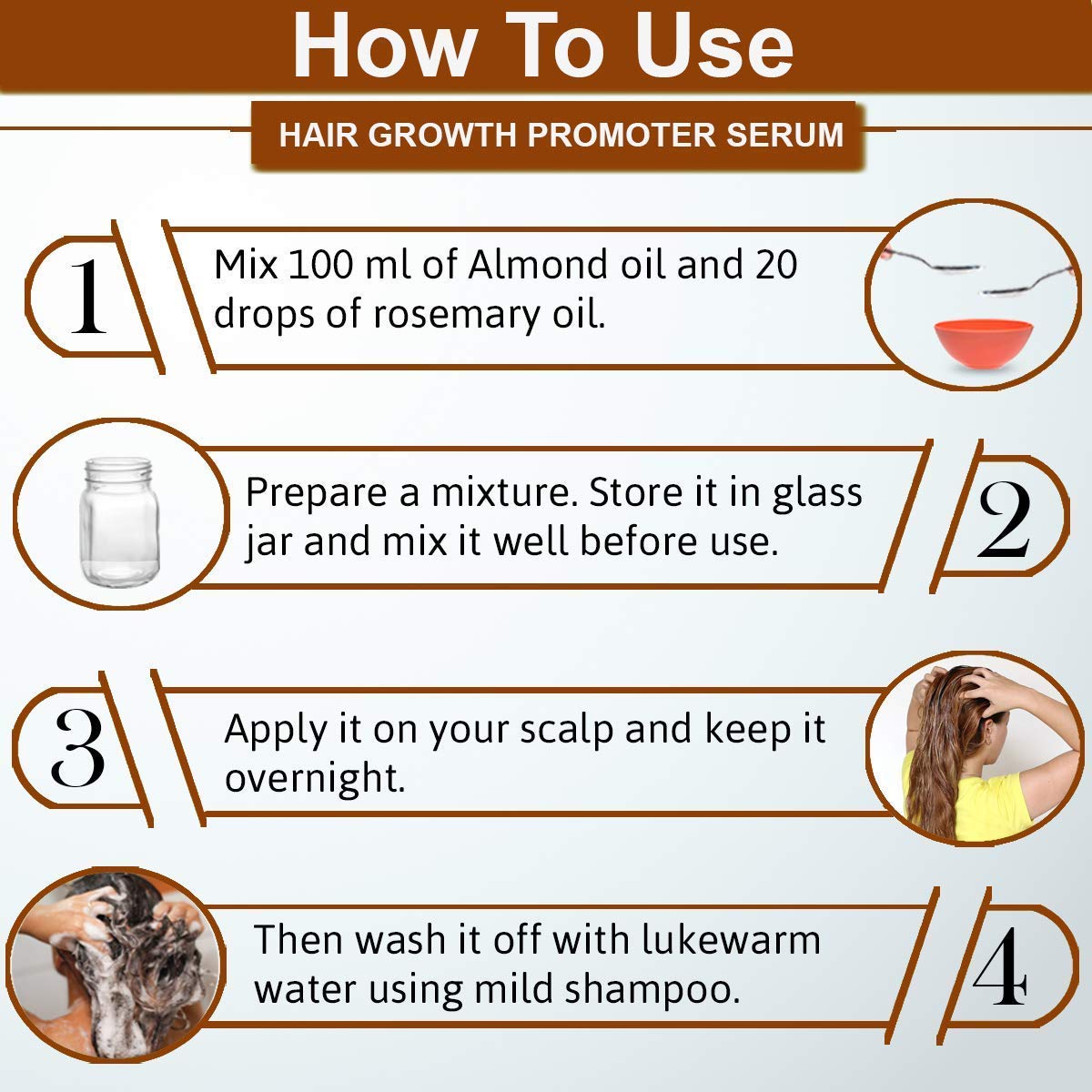 How To Use

HAIR GROWTH PROMOTER SERUM

1

Mix 100 ml of Almond oil and 20 drops of rosemary oil.

Prepare a mixture. Store it in glass jar and mix it well before use.

2

3

Apply it on your scalp and keep it overnight.

Then wash it off with lukewarm water using mild shampoo.

4