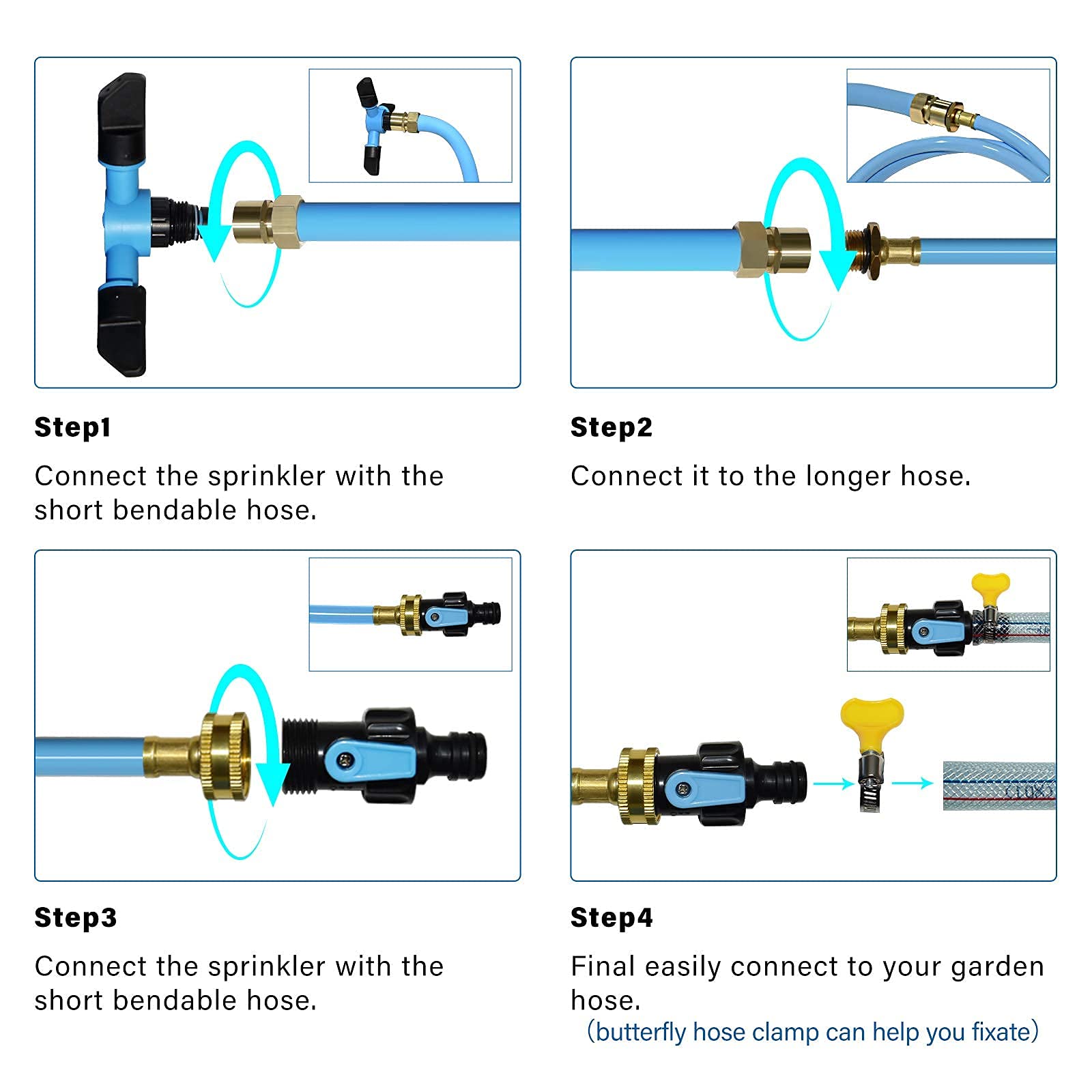 Step1

Connect the sprinkler with the short bendable hose.

Step2

Connect it to the longer hose.

Step3

Connect the sprinkler with the short bendable hose.

Step4

Final easily connect to your garden hose.
(butterfly hose clamp can help you fixate)