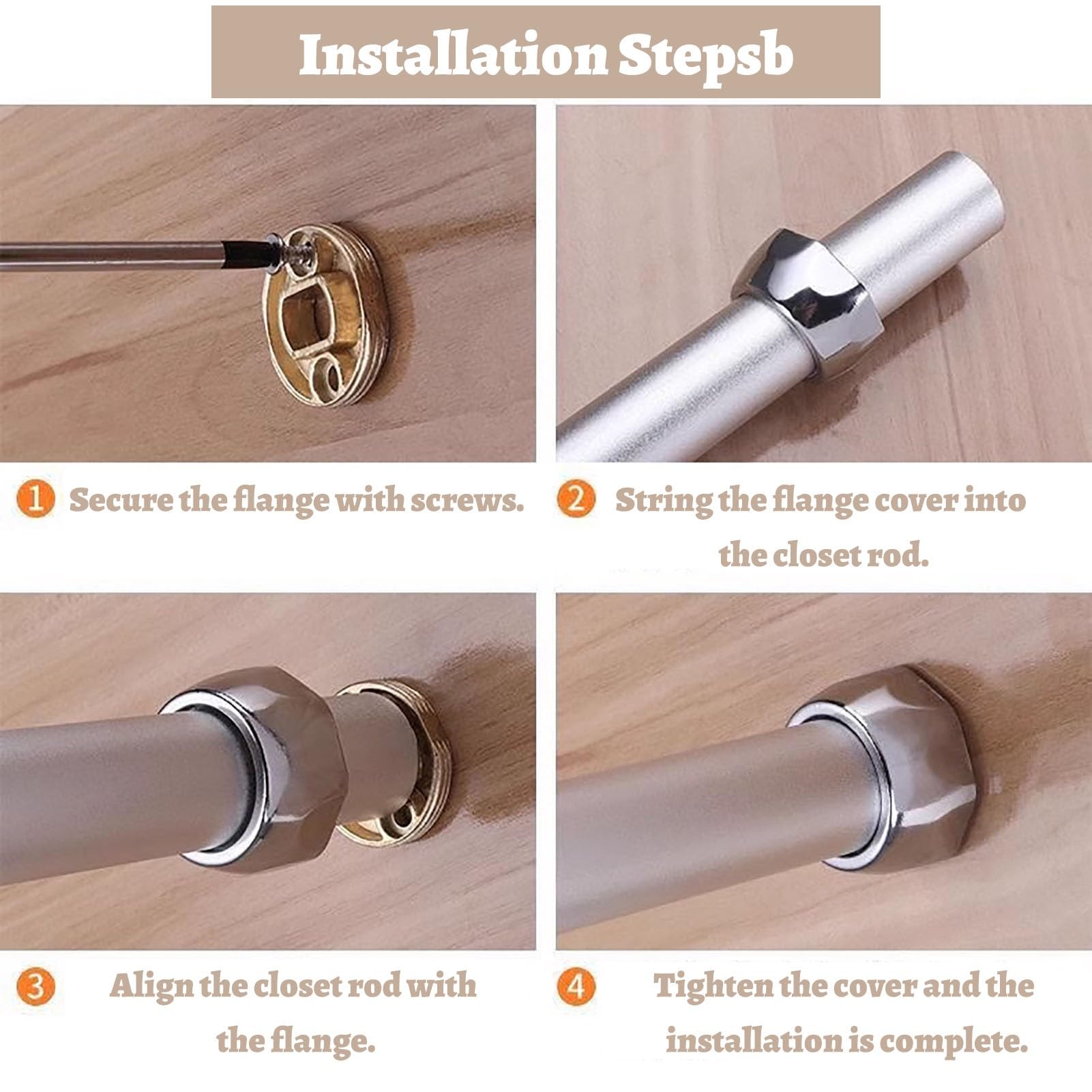 Installation Stepsb

1 Secure the flange with screws.

2 String the flange cover into the closet rod.

3 Align the closet rod with the flange.

4 Tighten the cover and the installation is complete.