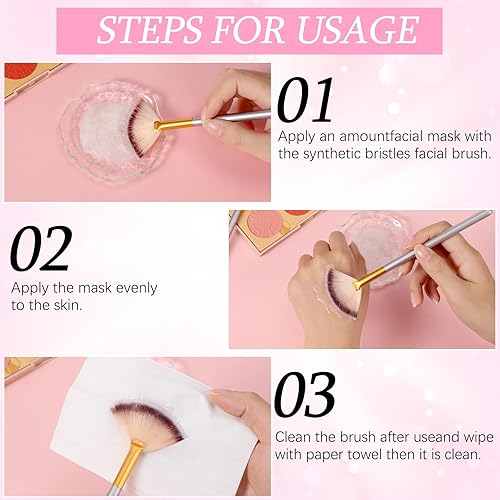 STEPS FOR USAGE

01
Apply an amountfacial mask with the synthetic bristles facial brush.

02
Apply the mask evenly to the skin.

03
Clean the brush after useand wipe with paper towel then it is clean.