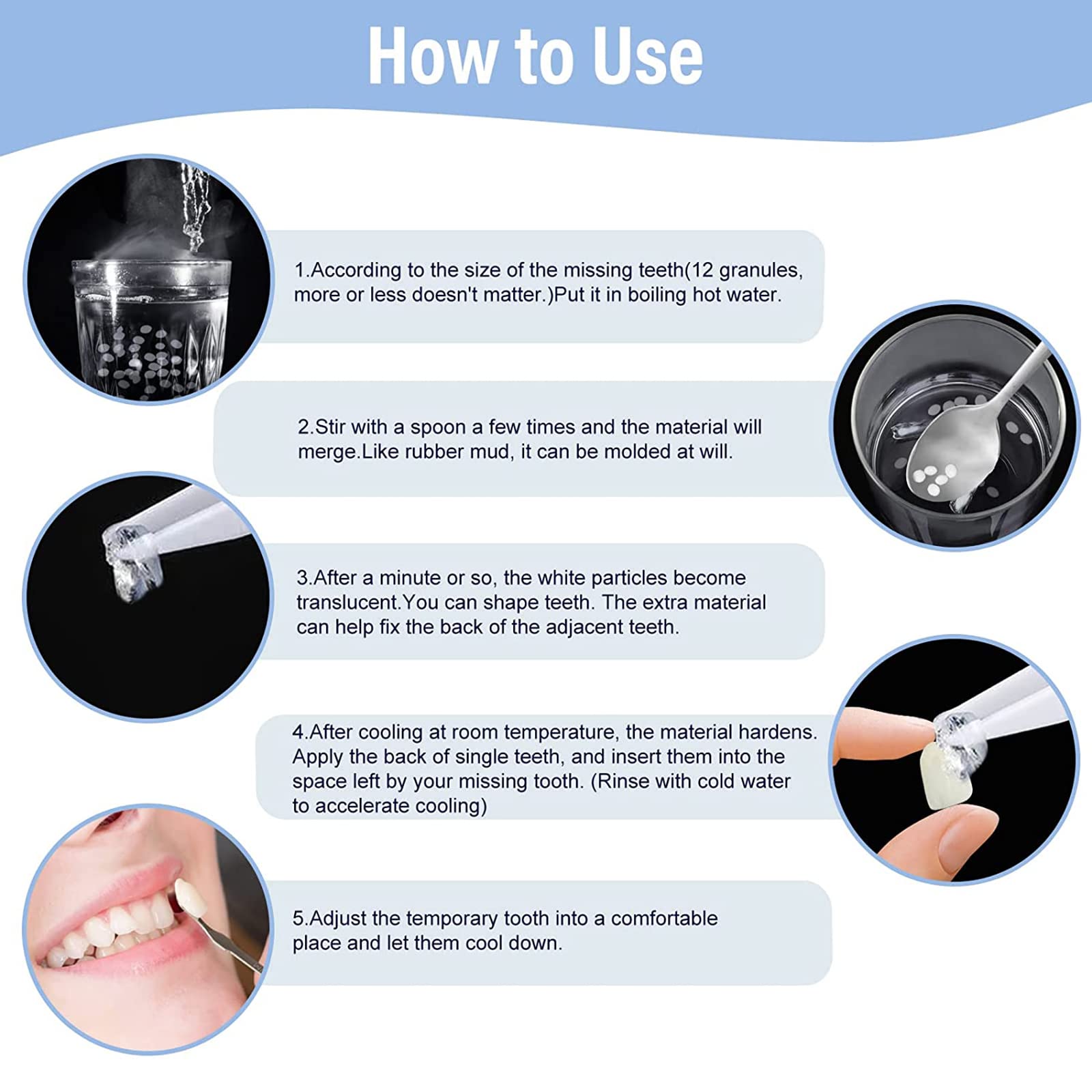 How to Use

1.According to the size of the missing teeth(12 granules, more or less doesn't matter.)Put it in boiling hot water.

2.Stir with a spoon a few times and the material will merge.Like rubber mud, it can be molded at will.

3.After a minute or so, the white particles become translucent.You can shape teeth. The extra material can help fix the back of the adjacent teeth.

4.After cooling at room temperature, the material hardens. Apply the back of single teeth, and insert them into the space left by your missing tooth. (Rinse with cold water to accelerate cooling)

5.Adjust the temporary tooth into a comfortable place and let them cool down.