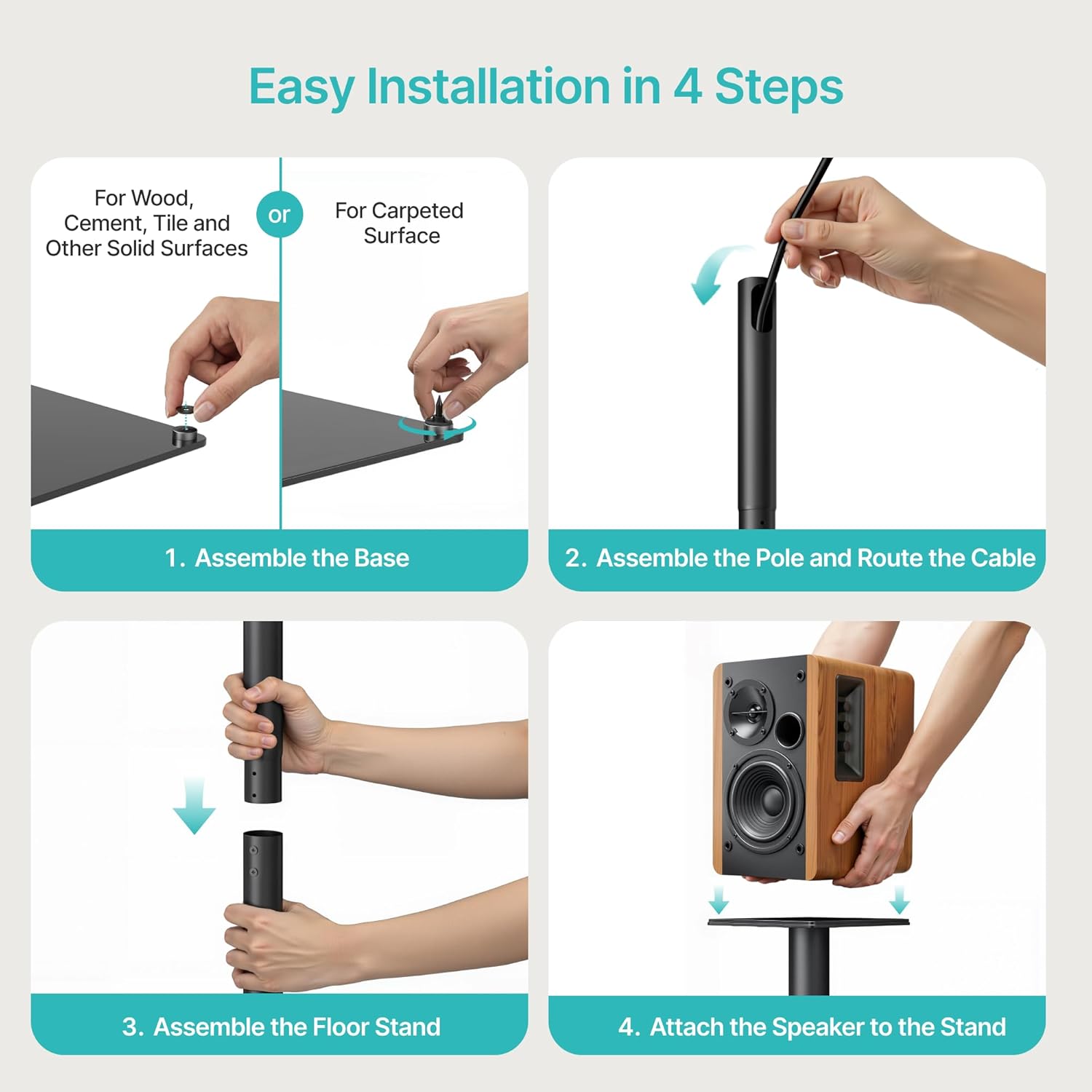 Easy Installation in 4 Steps

For Wood, Cement, Tile and Other Solid Surfaces

or

For Carpeted Surface

1. Assemble the Base

2. Assemble the Pole and Route the Cable

3. Assemble the Floor Stand

4. Attach the Speaker to the Stand