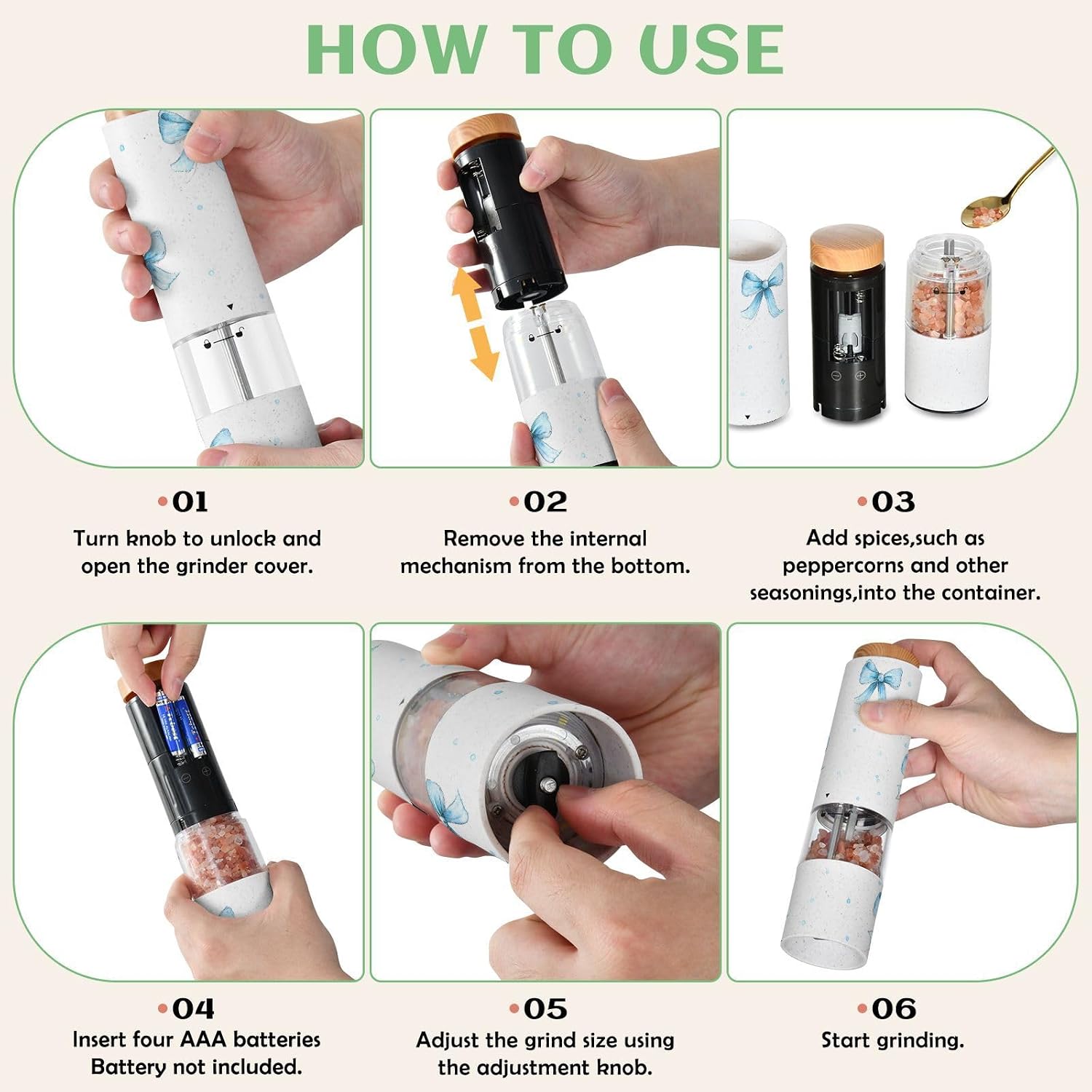 HOW TO USE

•01
Turn knob to unlock and open the grinder cover.

•02
Remove the internal mechanism from the bottom.

•03
Add spices,such as peppercorns and other seasonings,into the container.

•04
Insert four AAA batteries Battery not included.

•05
Adjust the grind size using the adjustment knob.

•06
Start grinding.