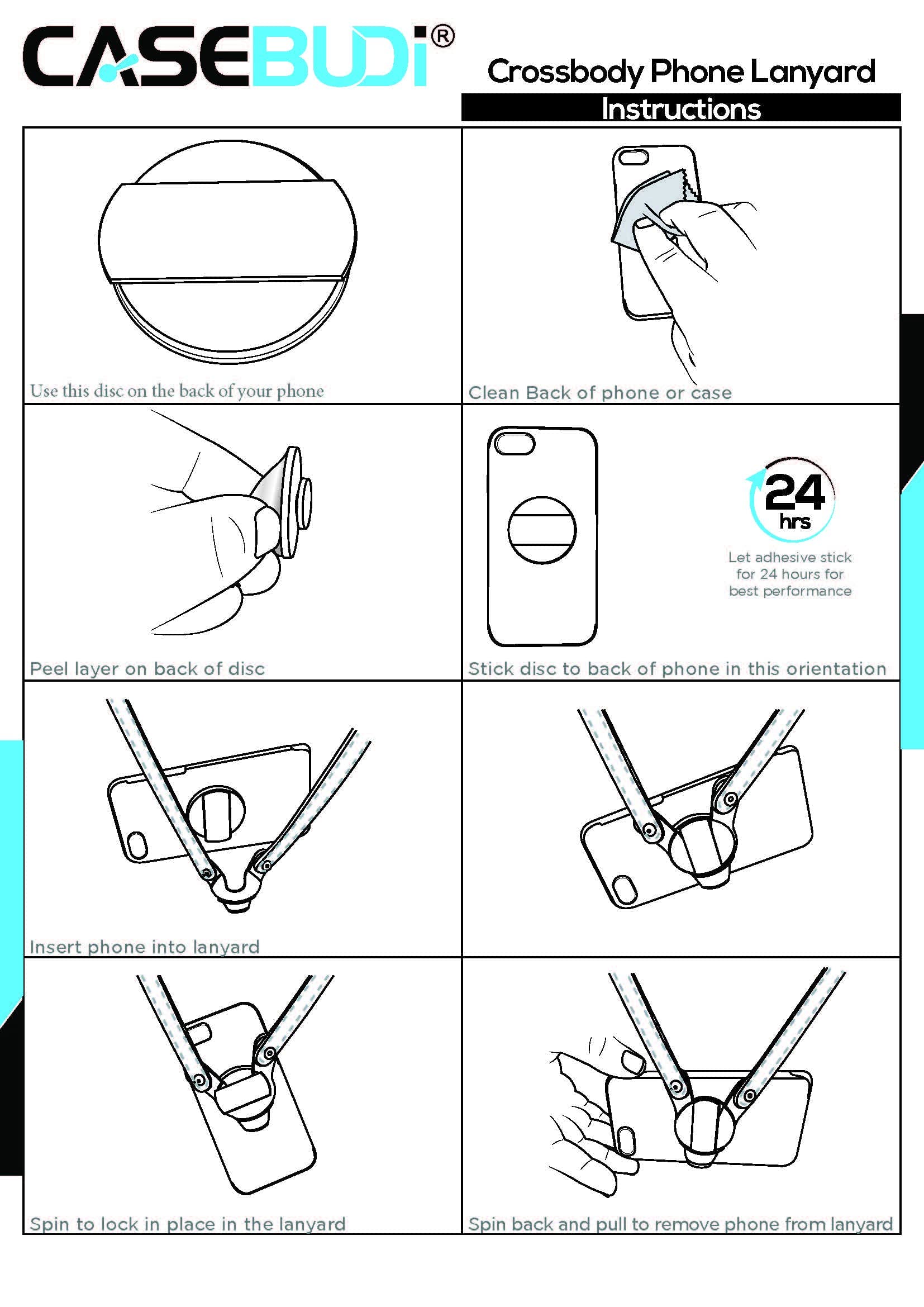 CASEBUDi®

Crossbody Phone Lanyard
Instructions

Use this disc on the back of your phone

Clean Back of phone or case

Peel layer on back of disc

24 hrs
Let adhesive stick for 24 hours for best performance

Stick disc to back of phone in this orientation

Insert phone into lanyard

Spin to lock in place in the lanyard

Spin back and pull to remove phone from lanyard