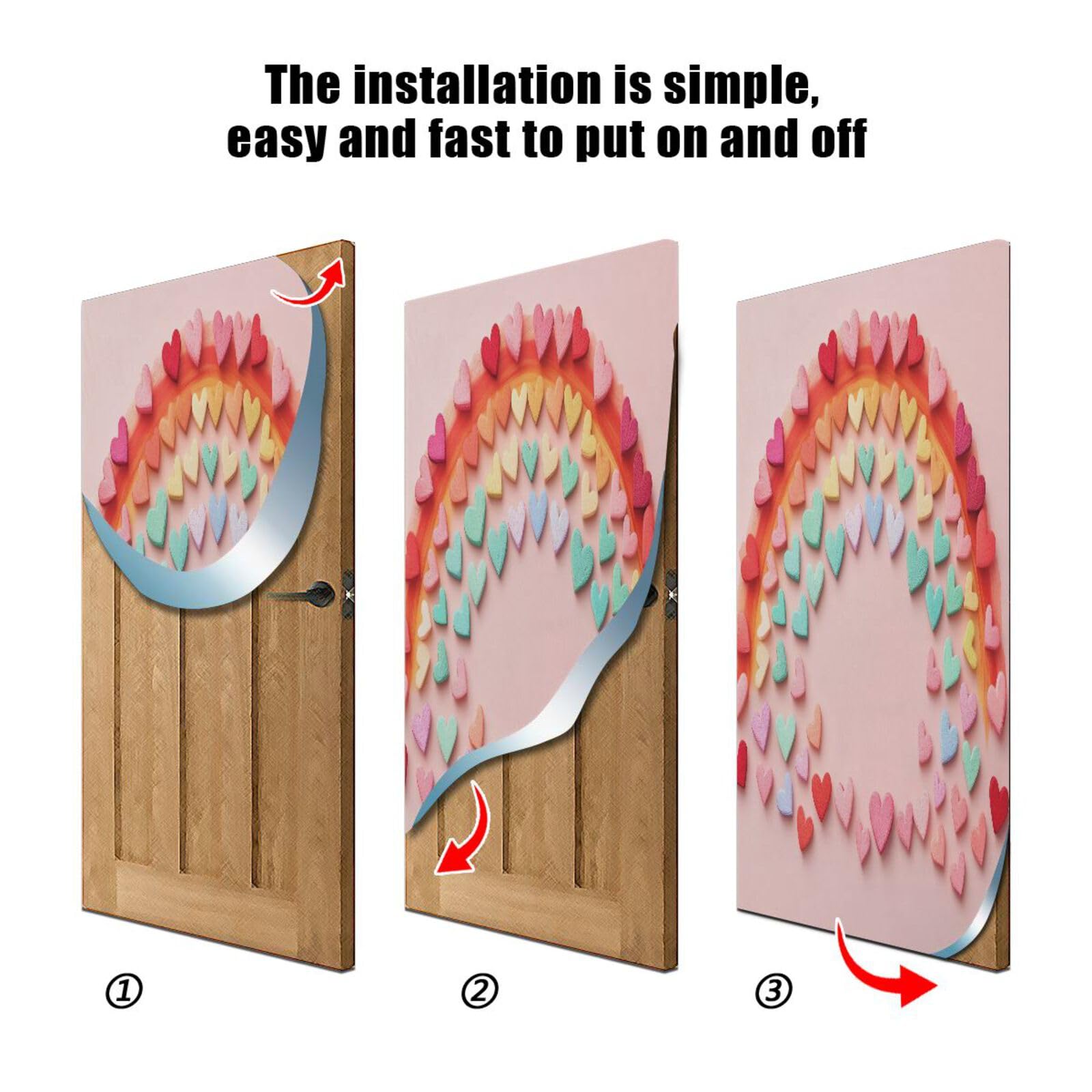 The installation is simple, easy and fast to put on and off

①

②

③