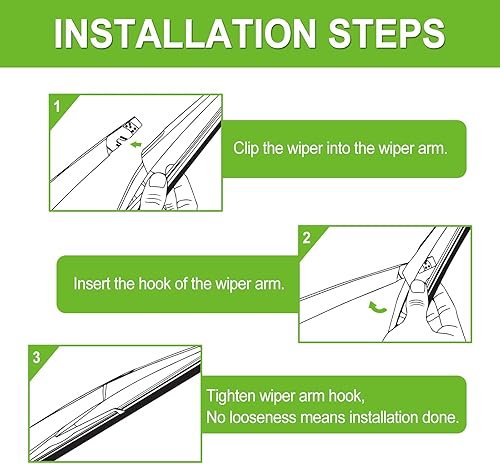 INSTALLATION STEPS

1

Clip the wiper into the wiper arm.

2

Insert the hook of the wiper arm.

3

Tighten wiper arm hook,
No looseness means installation done.