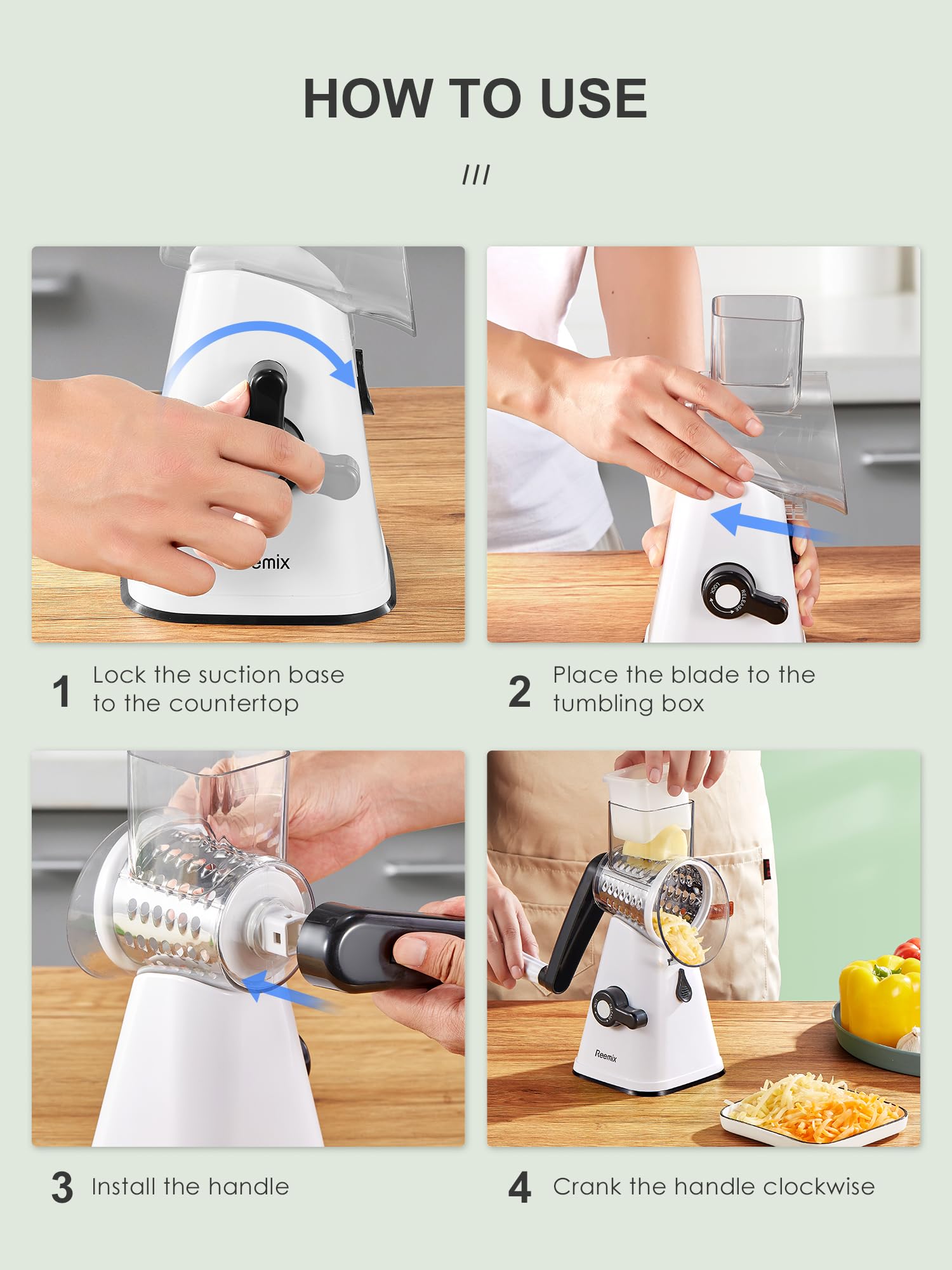 HOW TO USE

///

emix

LOCK RELEASE

1 Lock the suction base to the countertop

2 Place the blade to the tumbling box

Reemix

3 Install the handle

4 Crank the handle clockwise