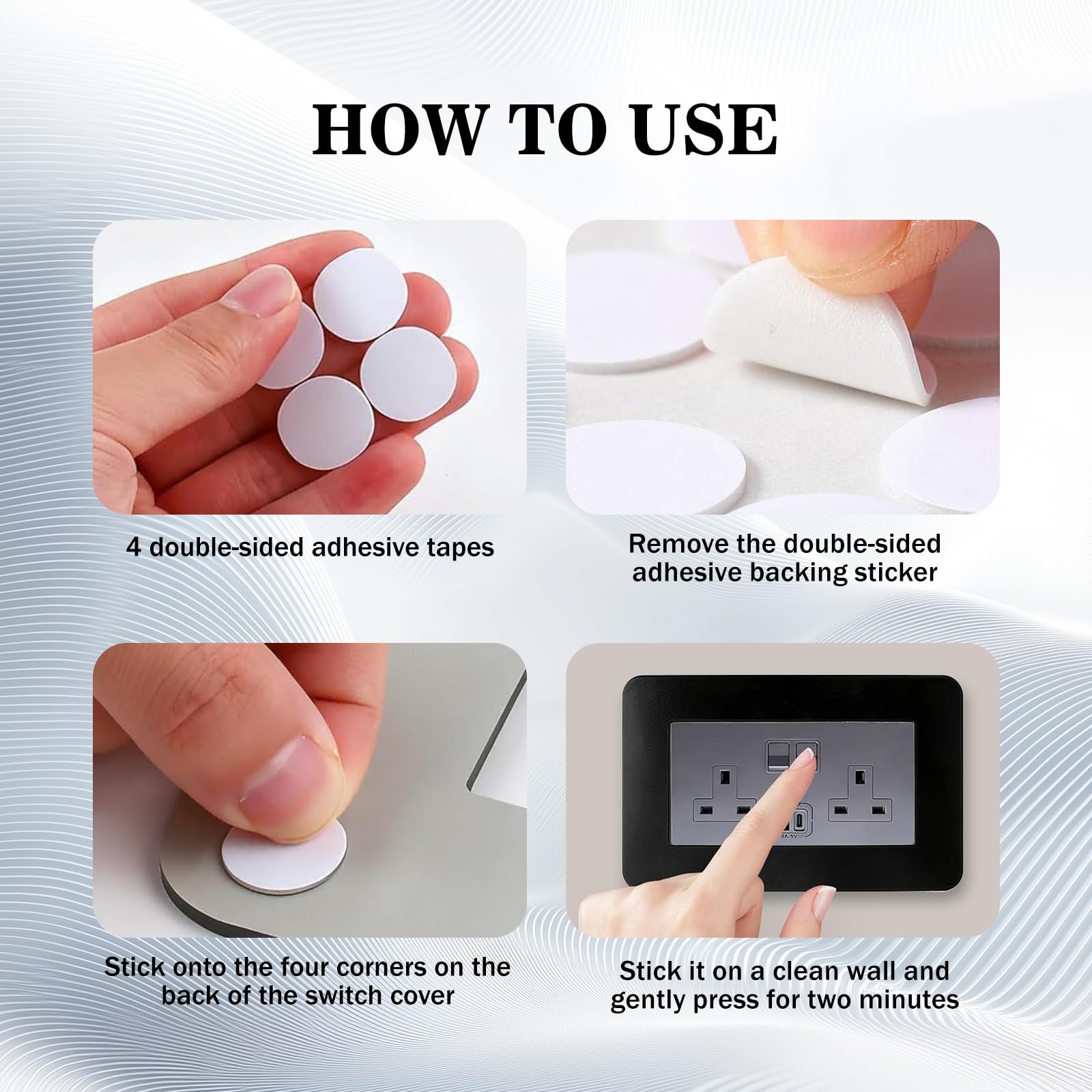 HOW TO USE

4 double-sided adhesive tapes

Remove the double-sided adhesive backing sticker

Stick onto the four corners on the back of the switch cover

Stick it on a clean wall and gently press for two minutes