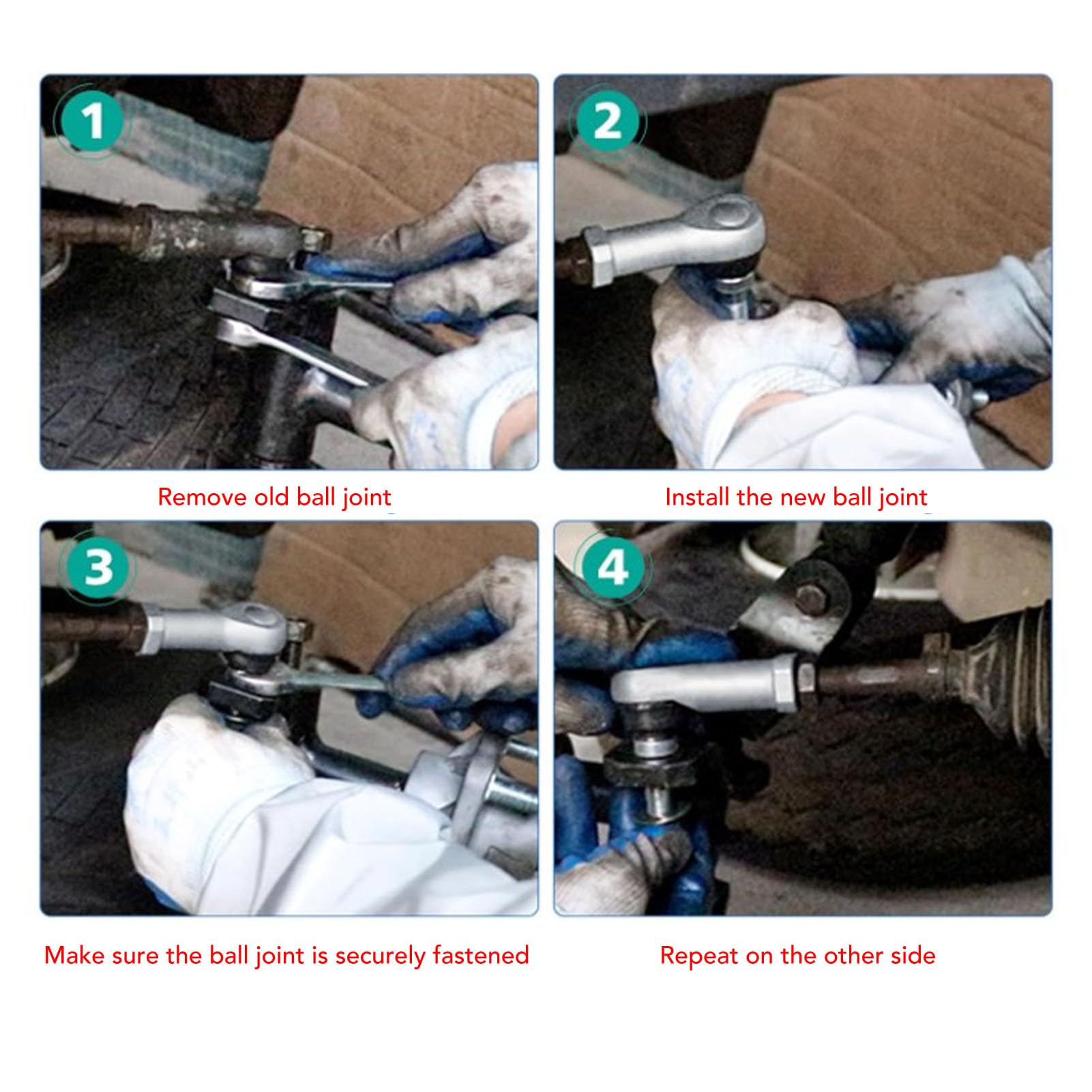 1

Remove old ball joint

2

Install the new ball joint

3

Make sure the ball joint is securely fastened

4

Repeat on the other side