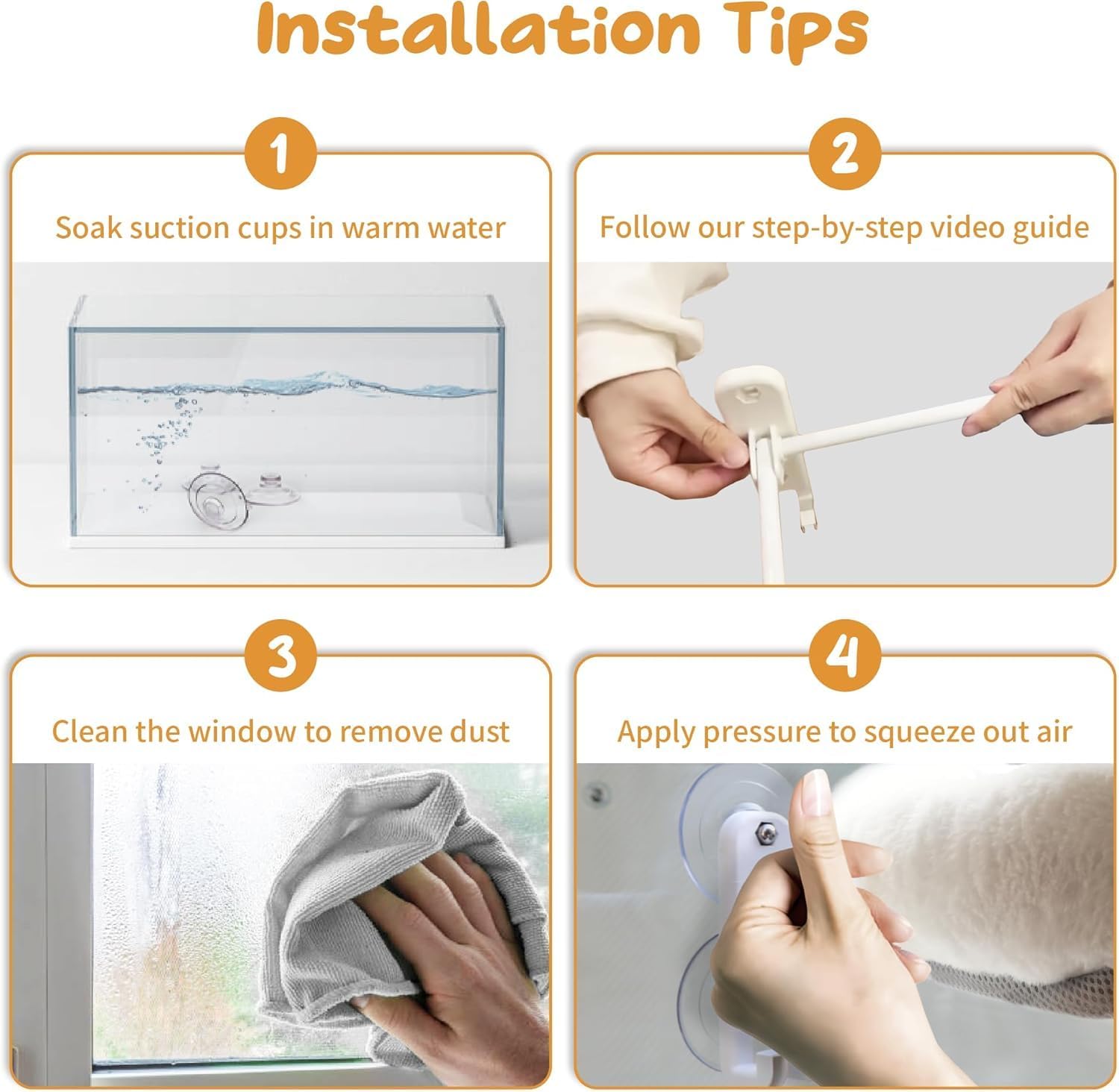 Installation Tips

1

Soak suction cups in warm water

2

Follow our step-by-step video guide

3

Clean the window to remove dust

4

Apply pressure to squeeze out air