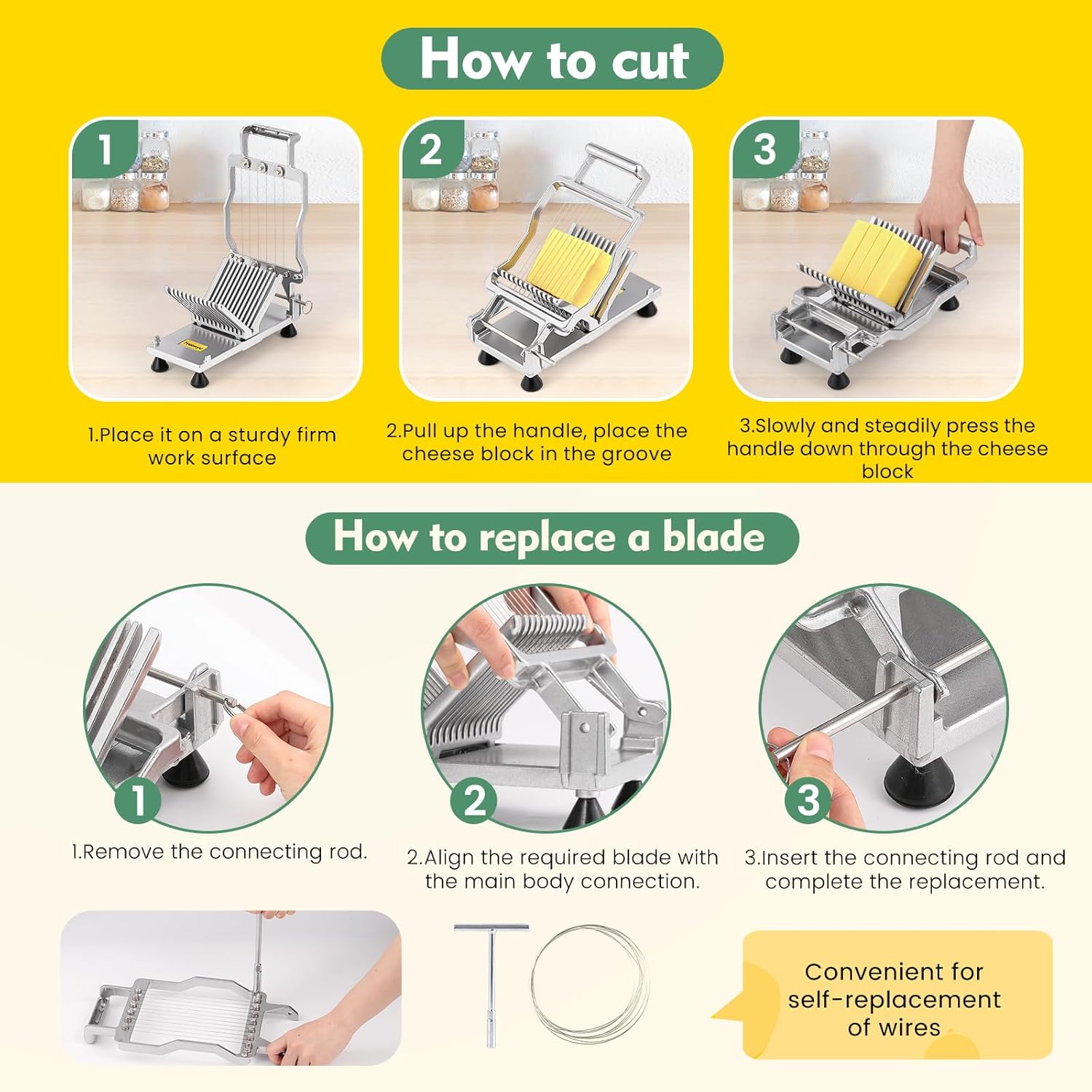 How to cut

1

2

3

1.Place it on a sturdy firm work surface

2.Pull up the handle, place the cheese block in the groove

3.Slowly and steadily press the handle down through the cheese block

How to replace a blade

1

2

3

1.Remove the connecting rod.

2.Align the required blade with the main body connection.

3.Insert the connecting rod and complete the replacement.

Convenient for self-replacement of wires