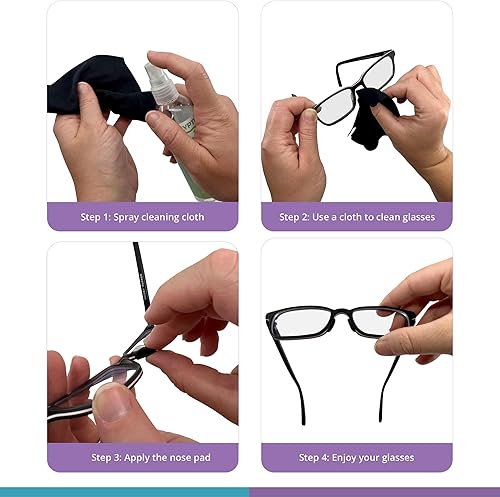 Step 1: Spray cleaning cloth

Step 2: Use a cloth to clean glasses

Step 3: Apply the nose pad

Step 4: Enjoy your glasses