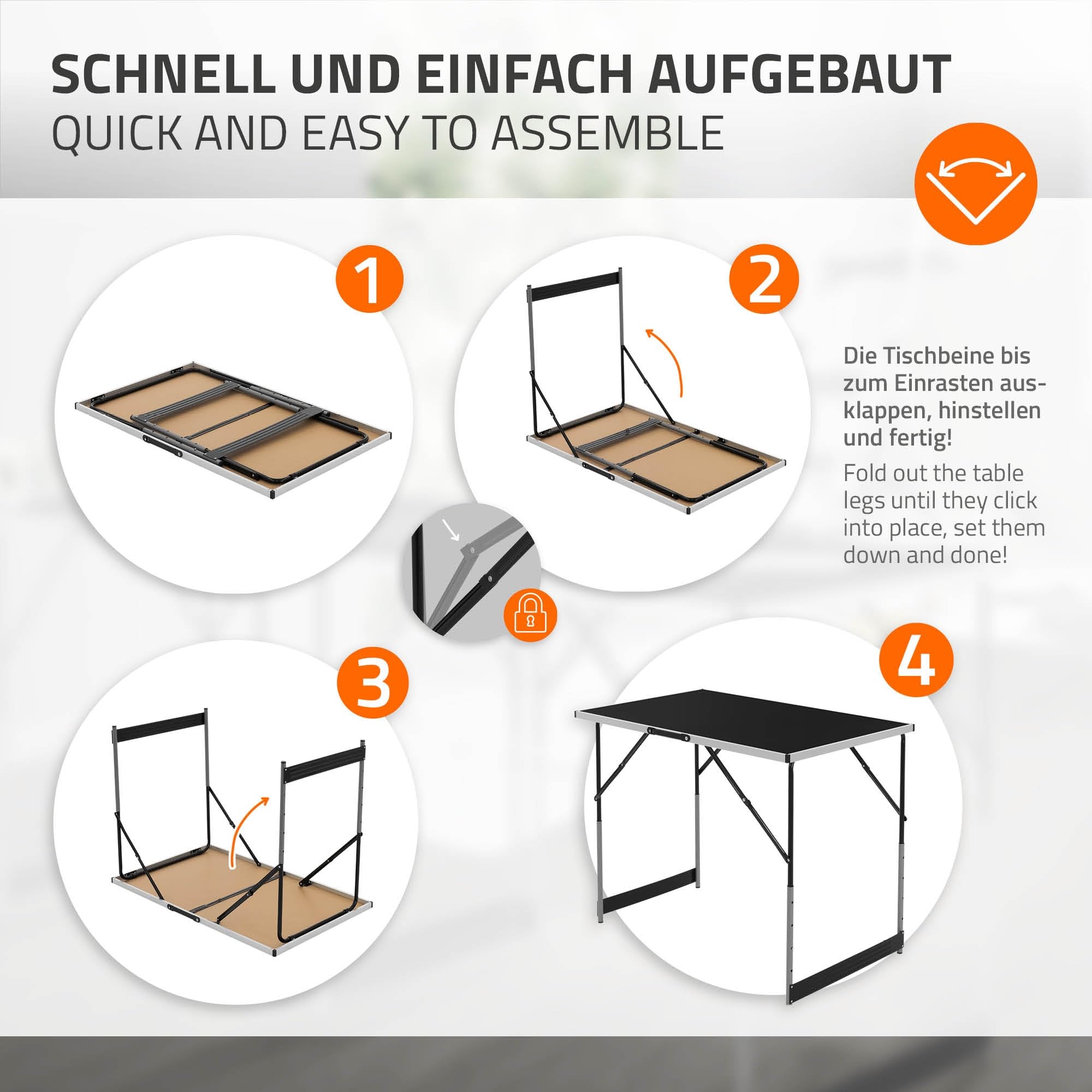 SCHNELL UND EINFACH AUFGEBAUT
QUICK AND EASY TO ASSEMBLE

1

2

Die Tischbeine bis zum Einrasten ausklappen, hinstellen und fertig!

Fold out the table legs until they click into place, set them down and done!

3

4