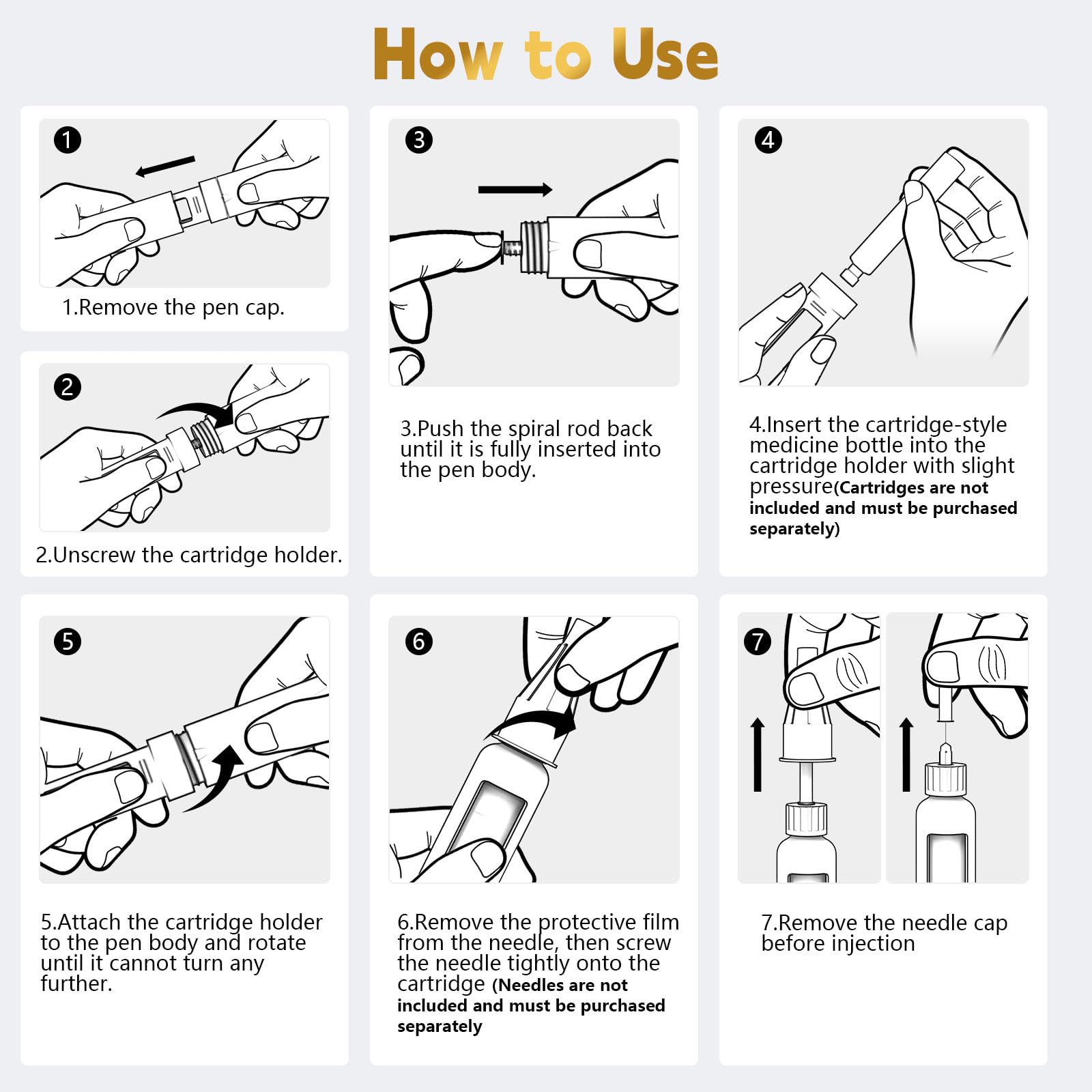 How to Use

1

1.Remove the pen cap.

2

2.Unscrew the cartridge holder.

3

3.Push the spiral rod back until it is fully inserted into the pen body.

4

4.Insert the cartridge-style medicine bottle into the cartridge holder with slight pressure(Cartridges are not included and must be purchased separately)

5

5.Attach the cartridge holder to the pen body and rotate until it cannot turn any further.

6

6.Remove the protective film from the needle, then screw the needle tightly onto the cartridge (Needles are not included and must be purchased separately

7

7.Remove the needle cap before injection