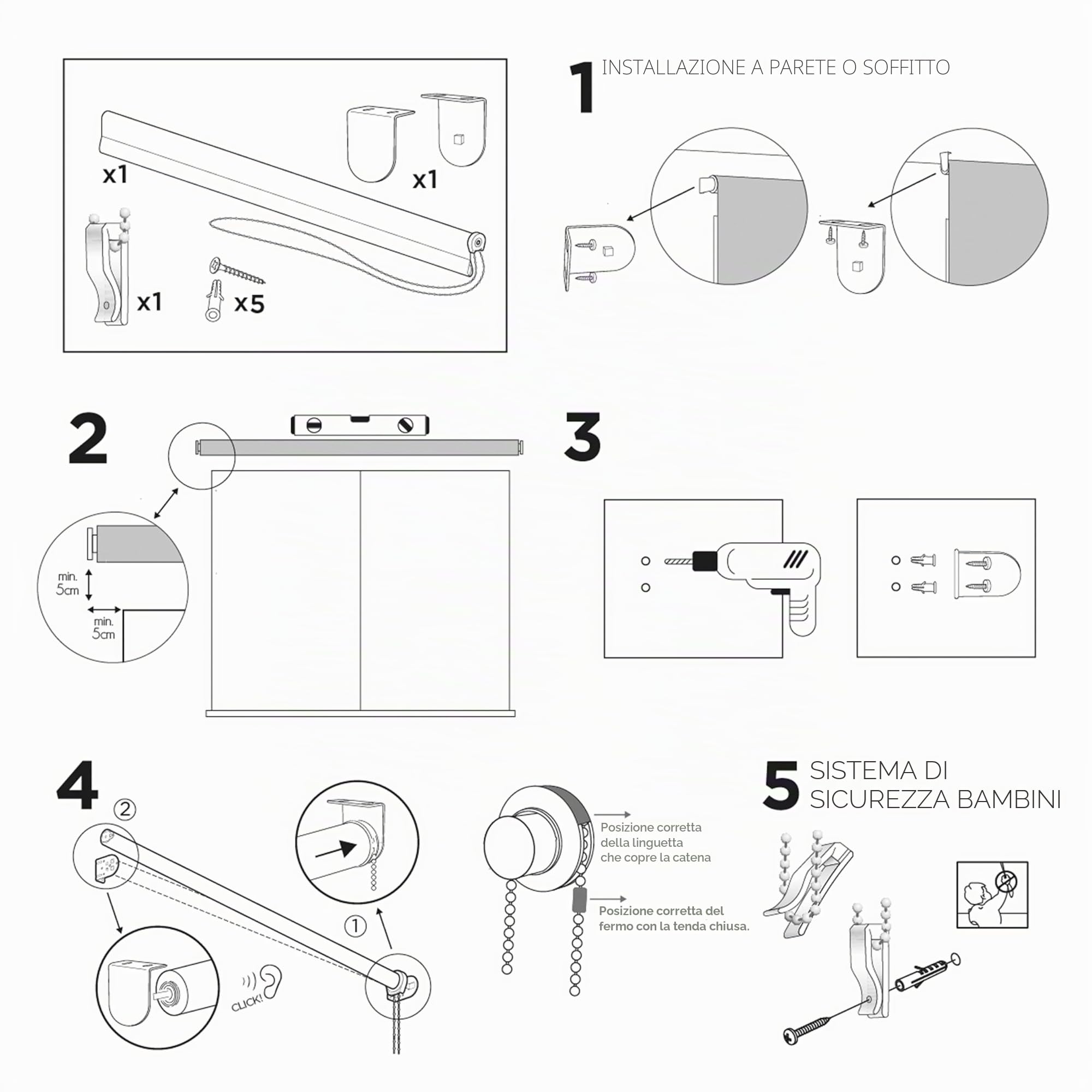 x1

x1

x1

x5

1 INSTALLAZIONE A PARETE O SOFFITTO

2

min. 5cm

min. 5cm

3

4

②

①

CLICK!

Posizione corretta della linguetta che copre la catena

Posizione corretta del fermo con la tenda chiusa.

5 SISTEMA DI SICUREZZA BAMBINI