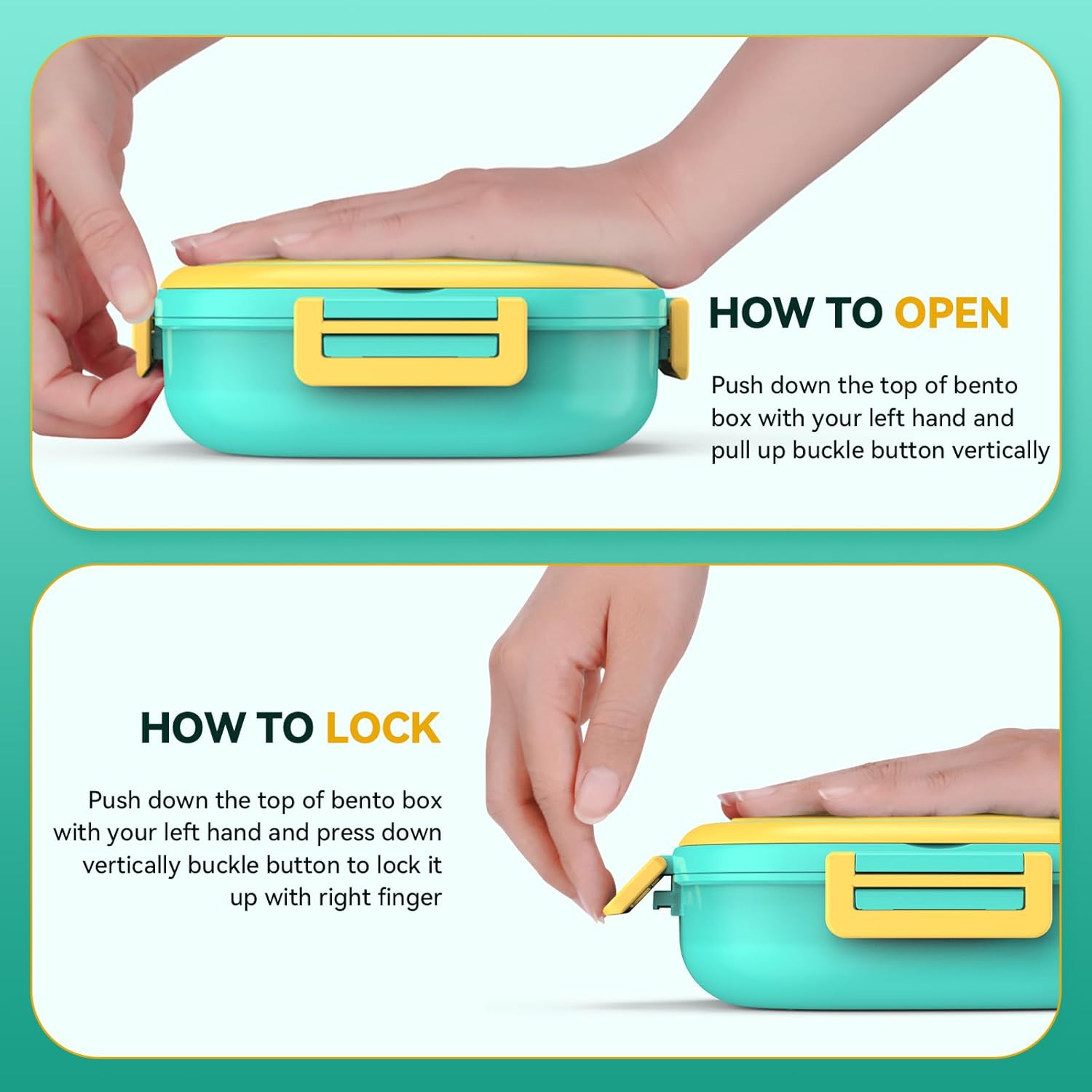 HOW TO OPEN

Push down the top of bento box with your left hand and pull up buckle button vertically

HOW TO LOCK

Push down the top of bento box with your left hand and press down vertically buckle button to lock it up with right finger