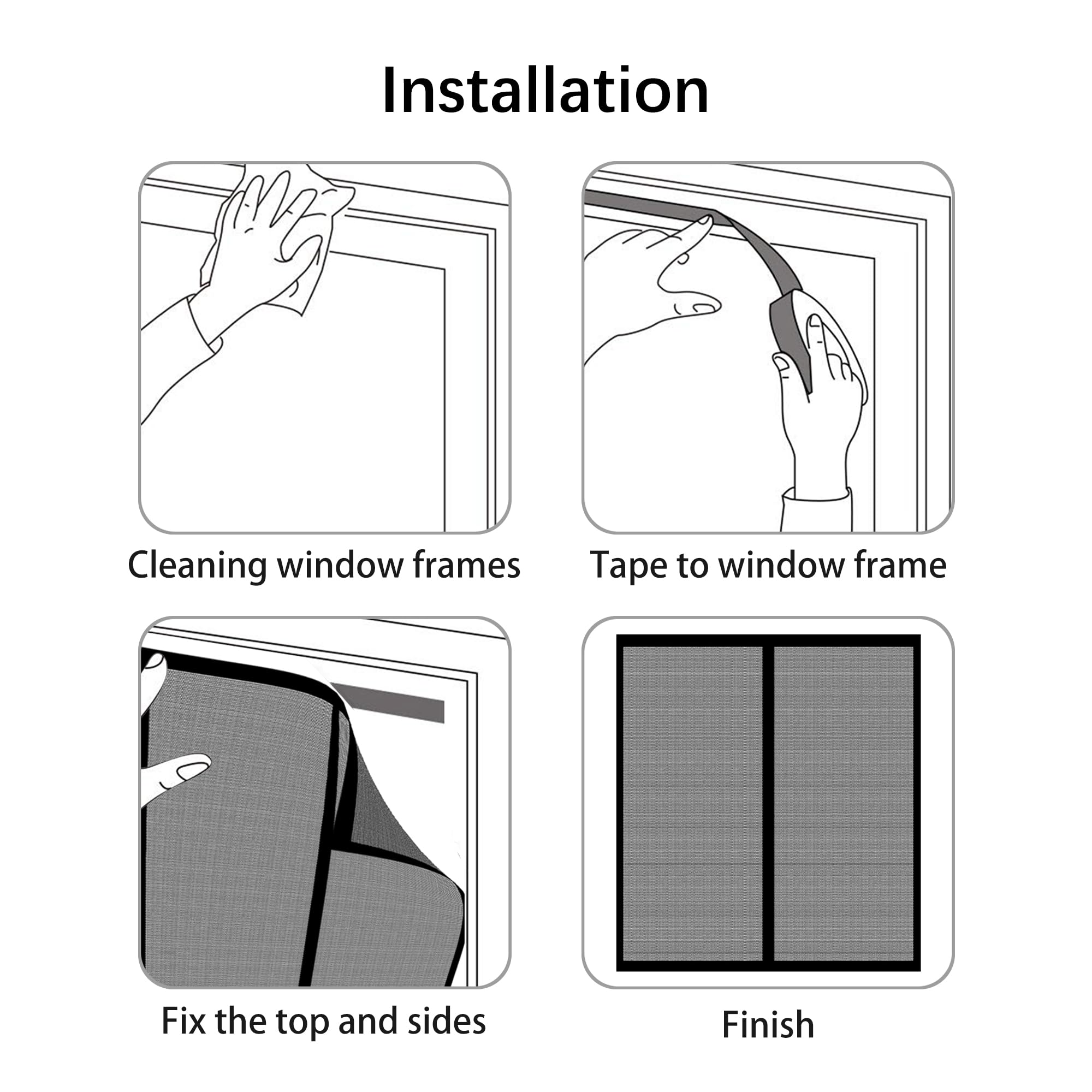 Installation

Cleaning window frames

Tape to window frame

Fix the top and sides

Finish