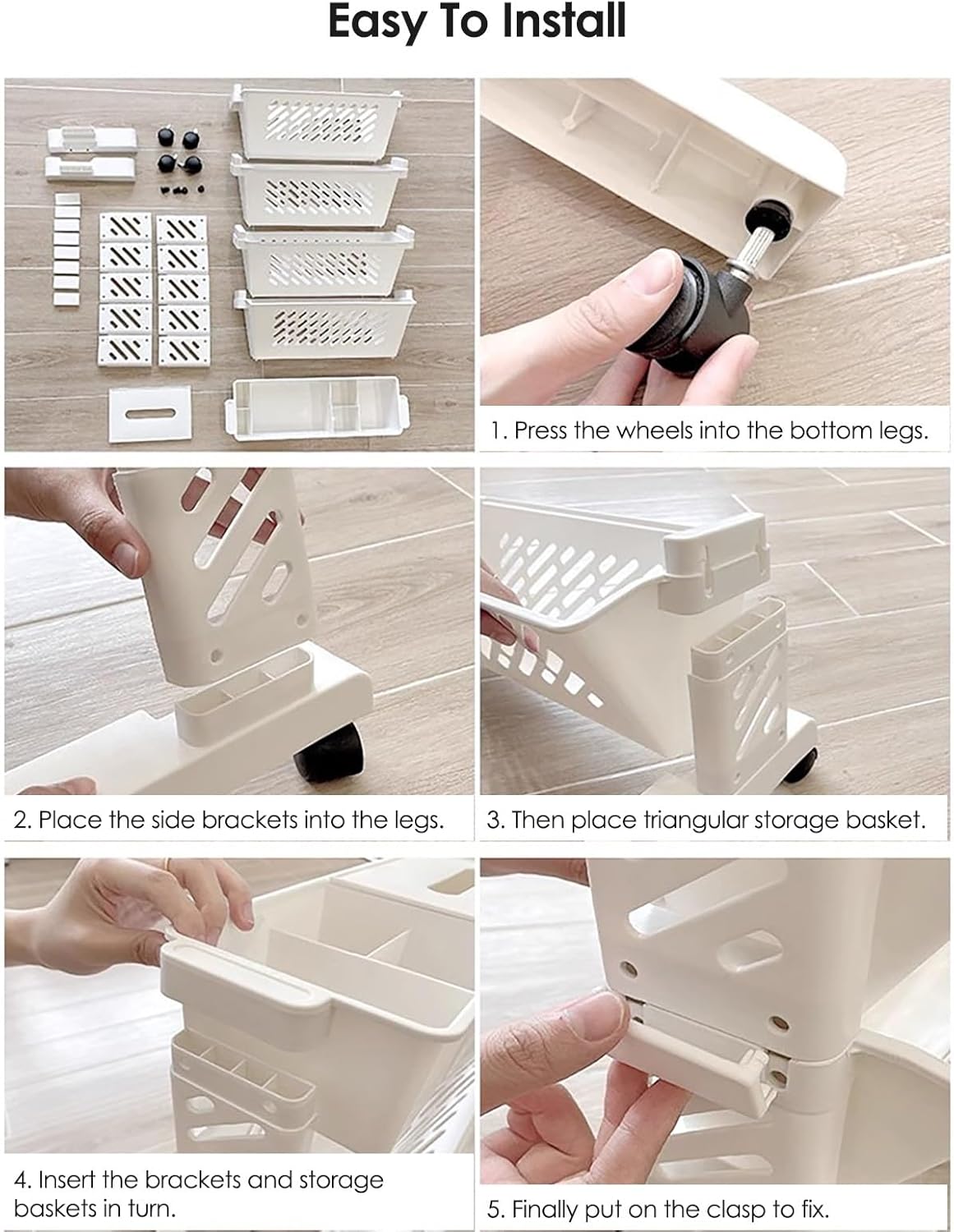 Easy To Install

1. Press the wheels into the bottom legs.

2. Place the side brackets into the legs.

3. Then place triangular storage basket.

4. Insert the brackets and storage baskets in turn.

5. Finally put on the clasp to fix.