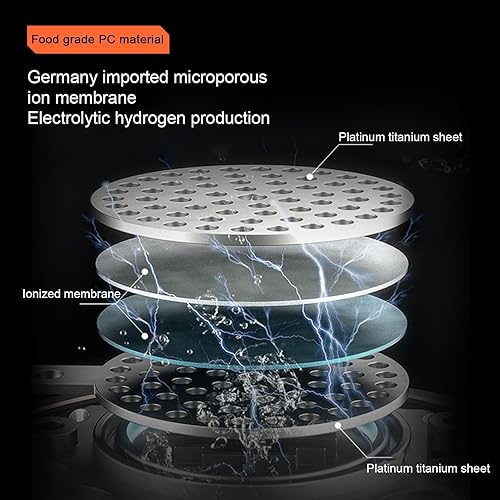 Food grade PC material

Germany imported microporous ion membrane
Electrolytic hydrogen production

Platinum titanium sheet

Ionized membrane

Platinum titanium sheet