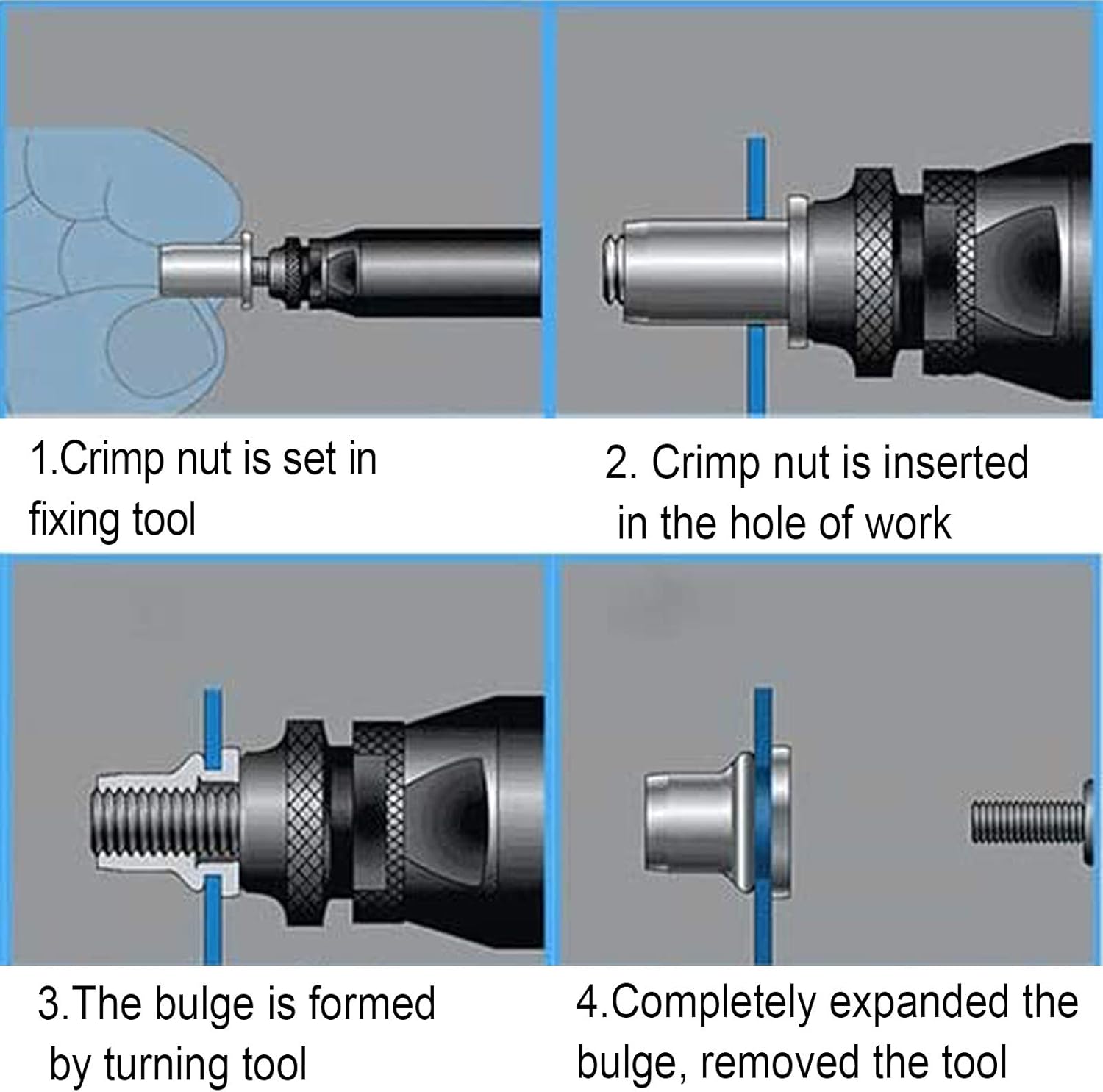 1.Crimp nut is set in fixing tool

2. Crimp nut is inserted in the hole of work

3.The bulge is formed by turning tool

4.Completely expanded the bulge, removed the tool