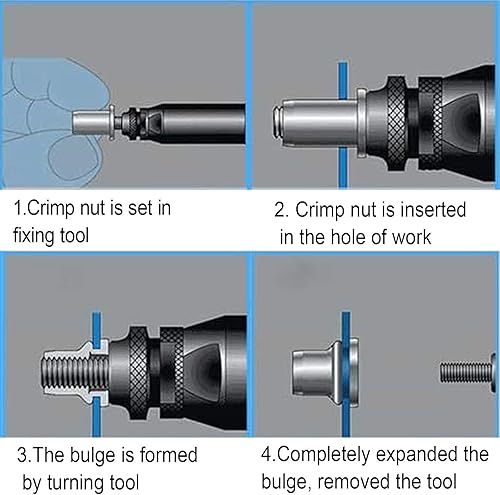 1.Crimp nut is set in fixing tool

2. Crimp nut is inserted in the hole of work

3.The bulge is formed by turning tool

4.Completely expanded the bulge, removed the tool