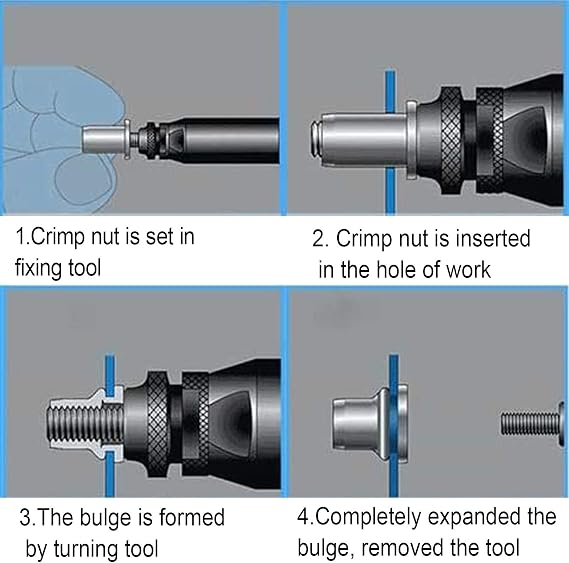 1.Crimp nut is set in fixing tool

2. Crimp nut is inserted in the hole of work

3.The bulge is formed by turning tool

4.Completely expanded the bulge, removed the tool