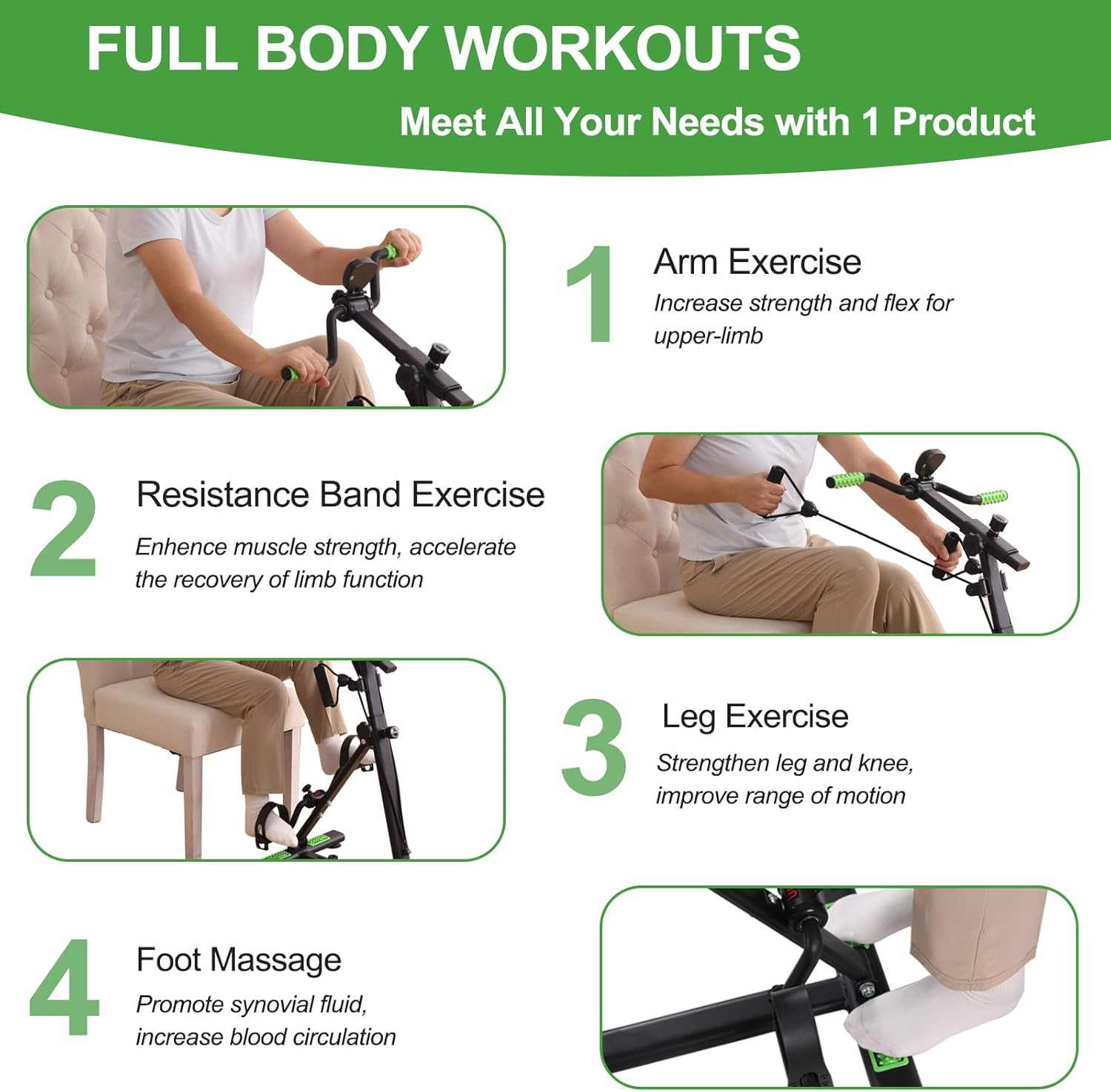 FULL BODY WORKOUTS

Meet All Your Needs with 1 Product

1 Arm Exercise
Increase strength and flex for upper-limb

2 Resistance Band Exercise
Enhence muscle strength, accelerate the recovery of limb function

3 Leg Exercise
Strengthen leg and knee, improve range of motion

4 Foot Massage
Promote synovial fluid, increase blood circulation