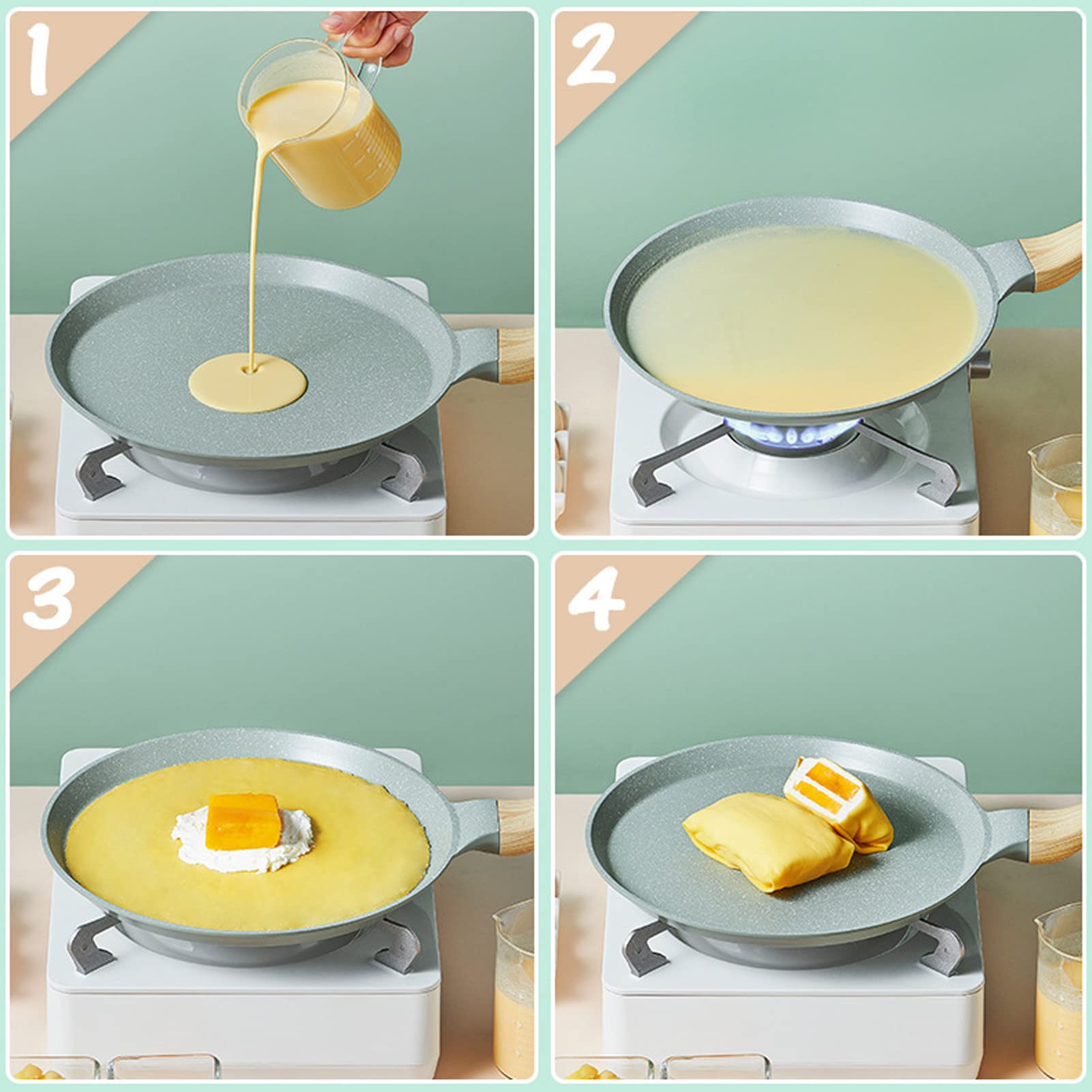 1

2

3

4