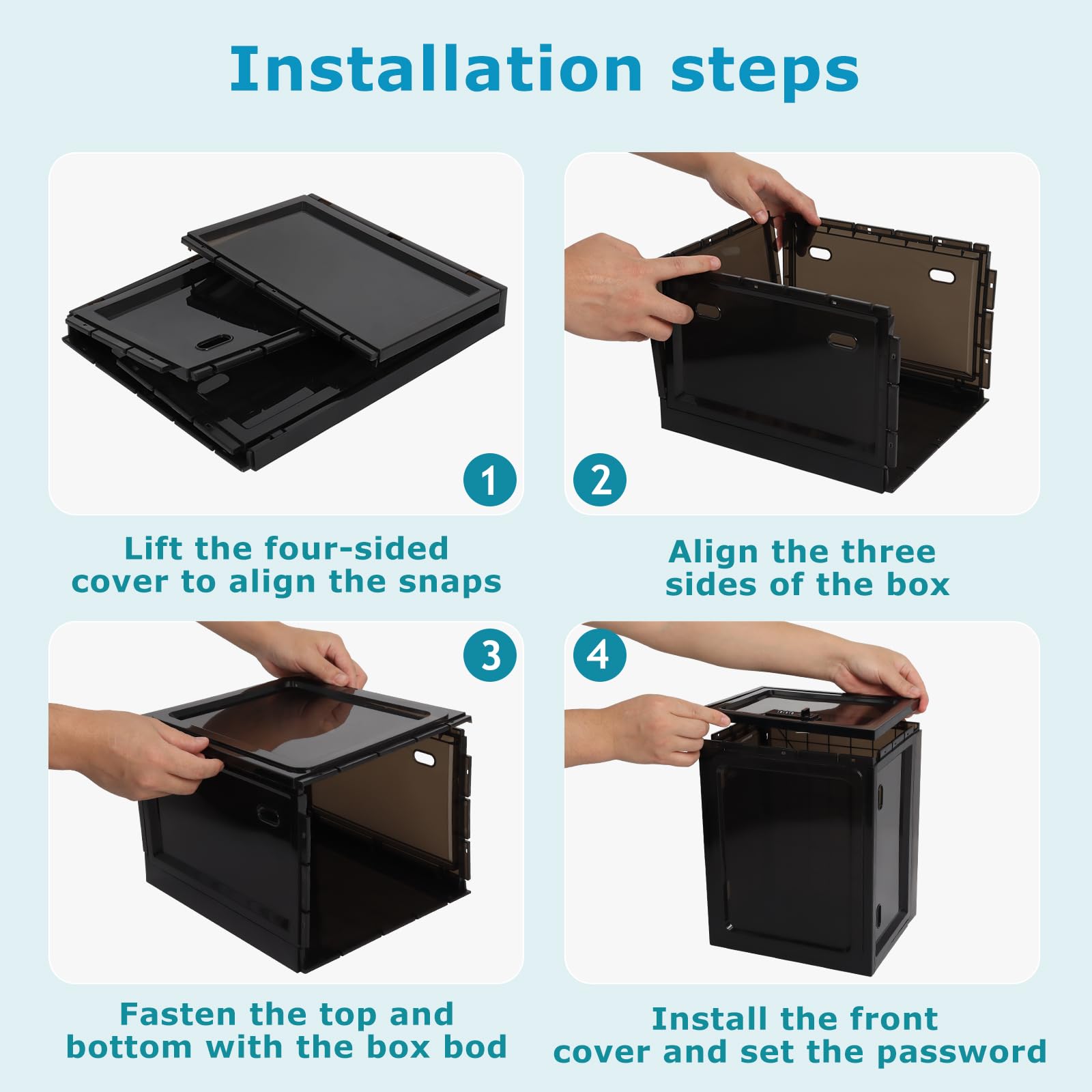 Installation steps

1

Lift the four-sided cover to align the snaps

2

Align the three sides of the box

3

Fasten the top and bottom with the box bod

4

Install the front cover and set the password