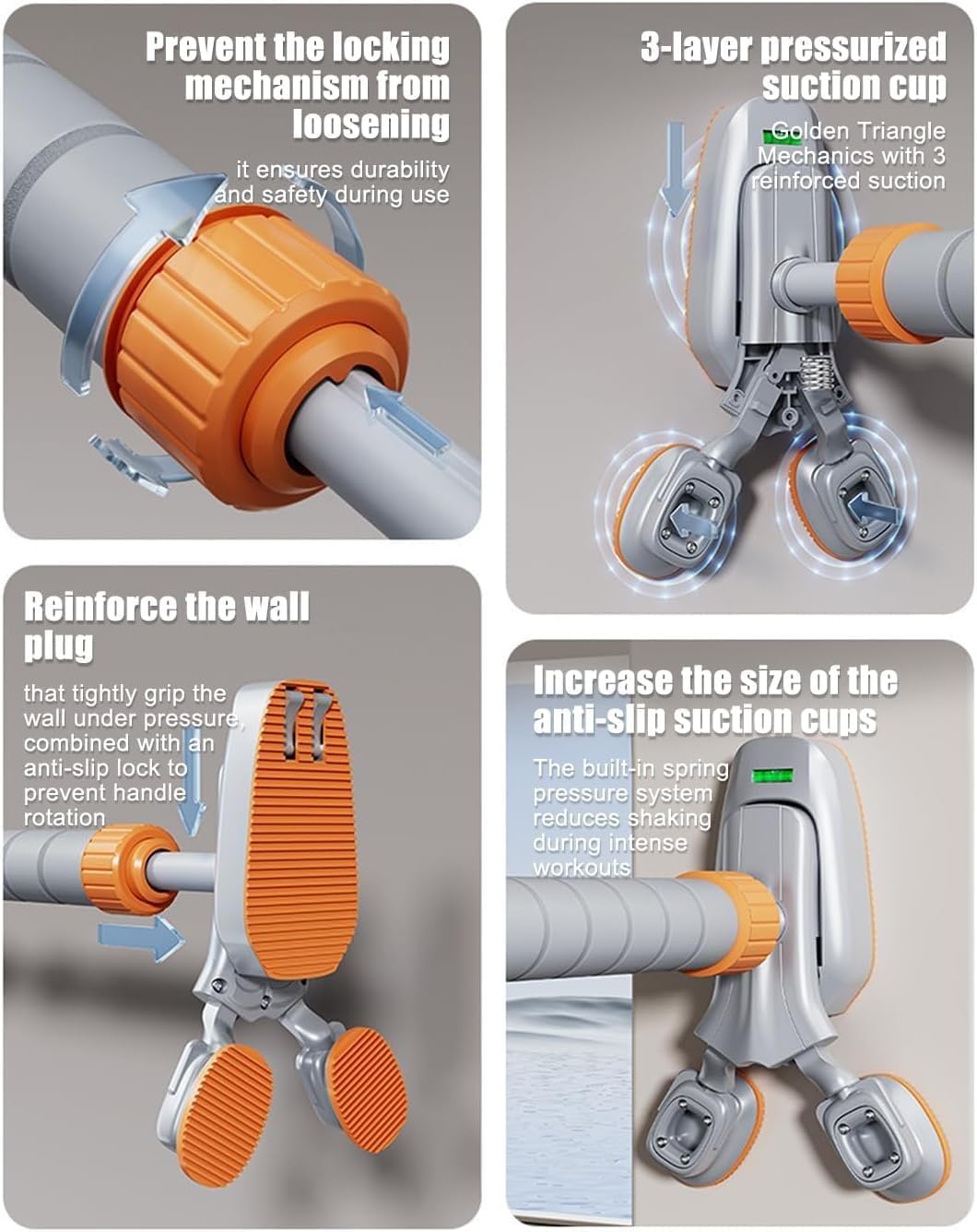 Prevent the locking mechanism from loosening

it ensures durability and safety during use

3-layer pressurized suction cup

Golden Triangle Mechanics with 3 reinforced suction

Reinforce the wall plug

that tightly grip the wall under pressure, combined with an anti-slip lock to prevent handle rotation

Increase the size of the anti-slip suction cups

The built-in spring pressure system reduces shaking during intense workouts