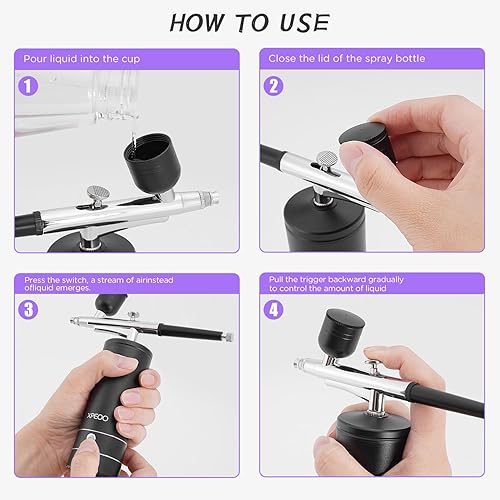 HOW TO USE

Pour liquid into the cup

1

Close the lid of the spray bottle

2

Press the switch, a stream of airinstead ofliquid emerges.

3

XPEOO

Pull the trigger backward gradually to control the amount of liquid

4