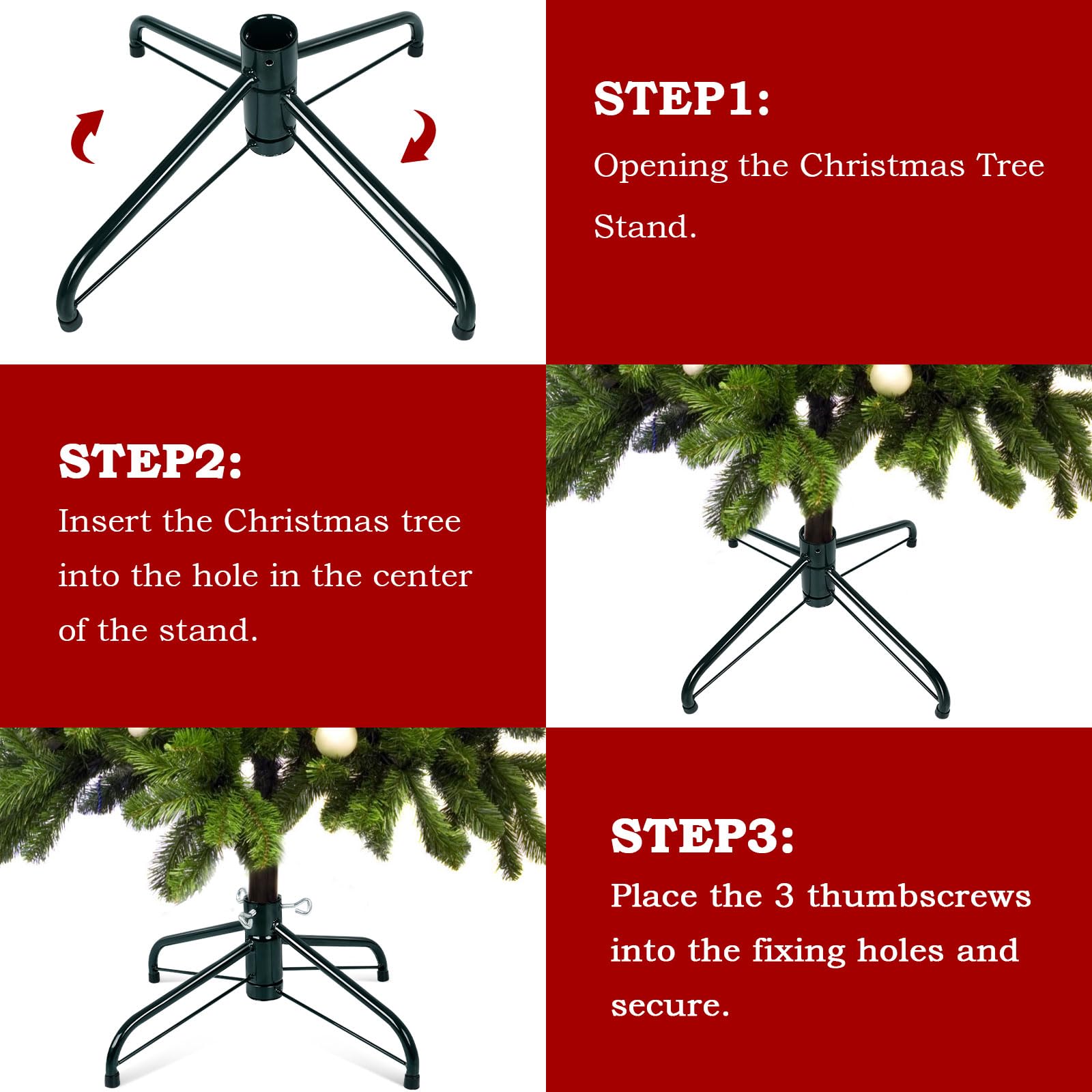 STEP1:

Opening the Christmas Tree Stand.

STEP2:

Insert the Christmas tree into the hole in the center of the stand.

STEP3:

Place the 3 thumbscrews into the fixing holes and secure.