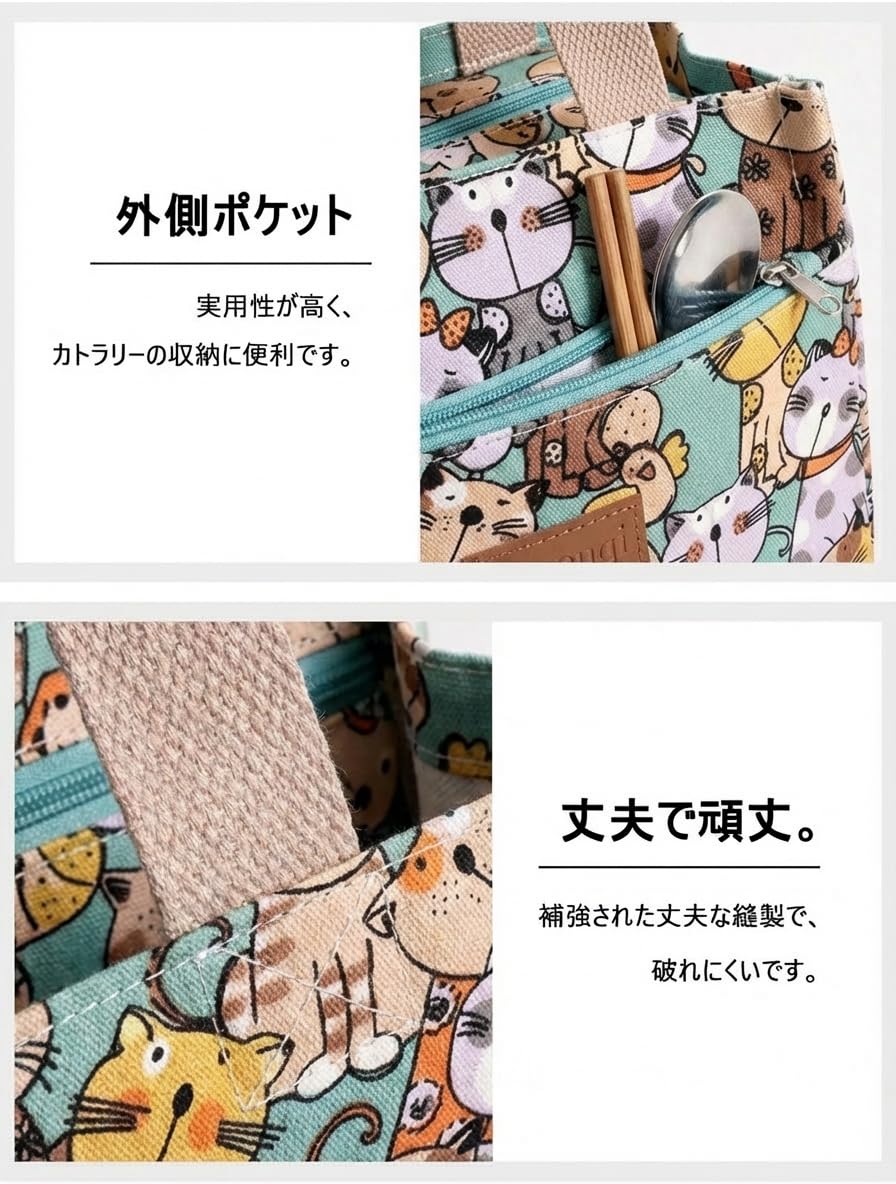 外側ポケット

実用性が高く、
カトラリーの収納に便利です。

丈夫で頑丈。

補強された丈夫な縫製で、
破れにくいです。