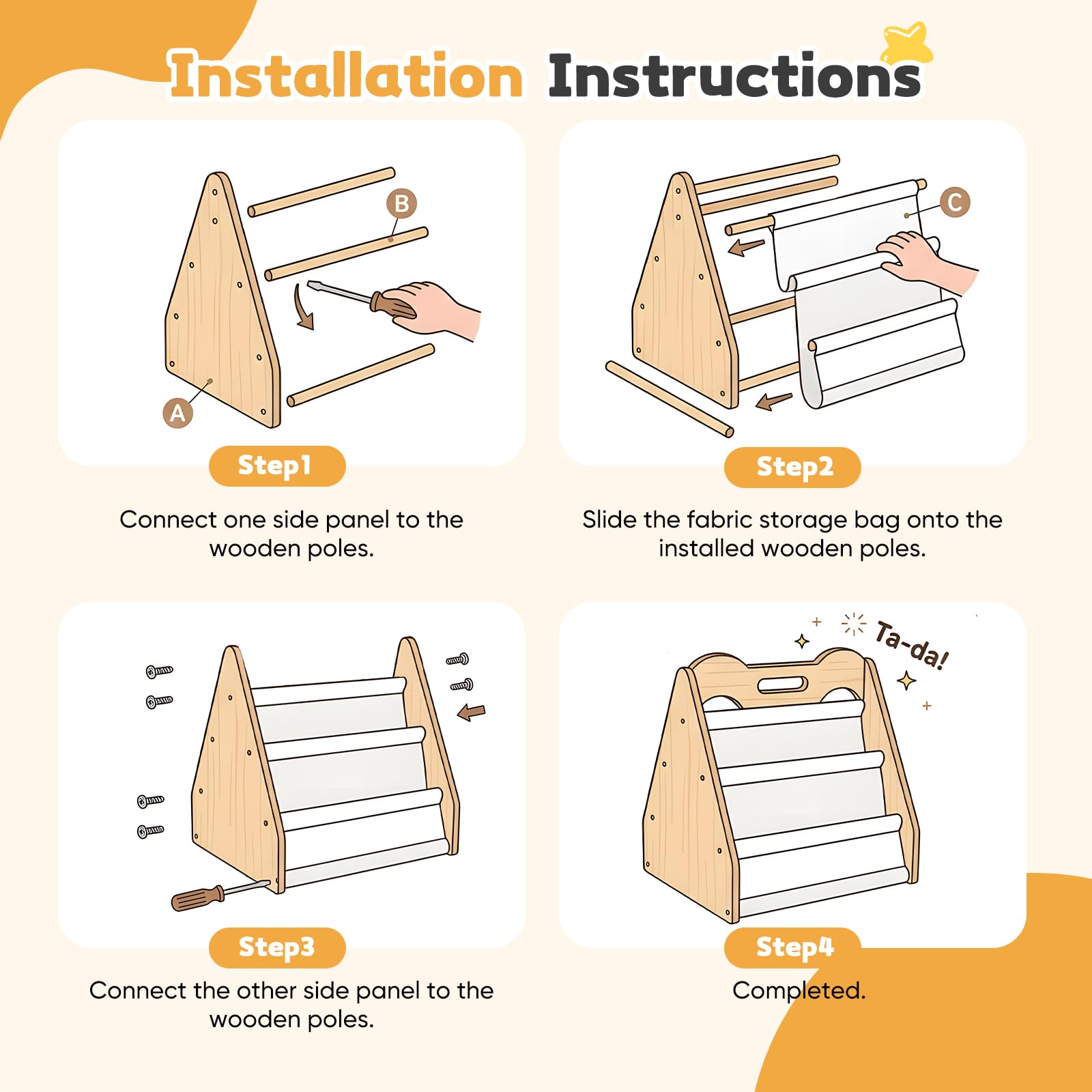 Installation Instructions

B

A

Step1

Connect one side panel to the wooden poles.

C

Step2

Slide the fabric storage bag onto the installed wooden poles.

Step3

Connect the other side panel to the wooden poles.

Ta-da!

Step4

Completed.