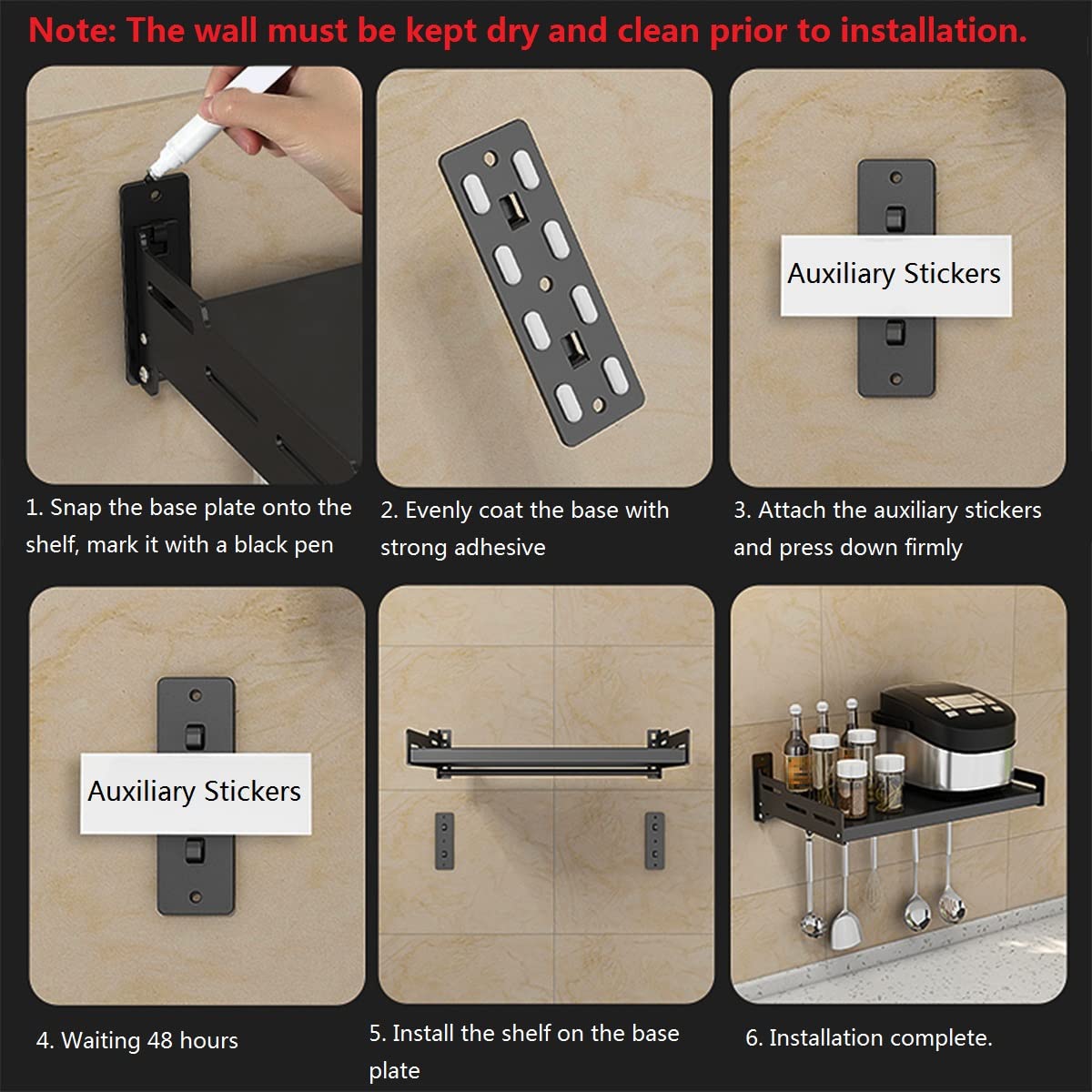 Note: The wall must be kept dry and clean prior to installation.

1. Snap the base plate onto the shelf, mark it with a black pen

2. Evenly coat the base with strong adhesive

Auxiliary Stickers

3. Attach the auxiliary stickers and press down firmly

Auxiliary Stickers

4. Waiting 48 hours

5. Install the shelf on the base plate

6. Installation complete.