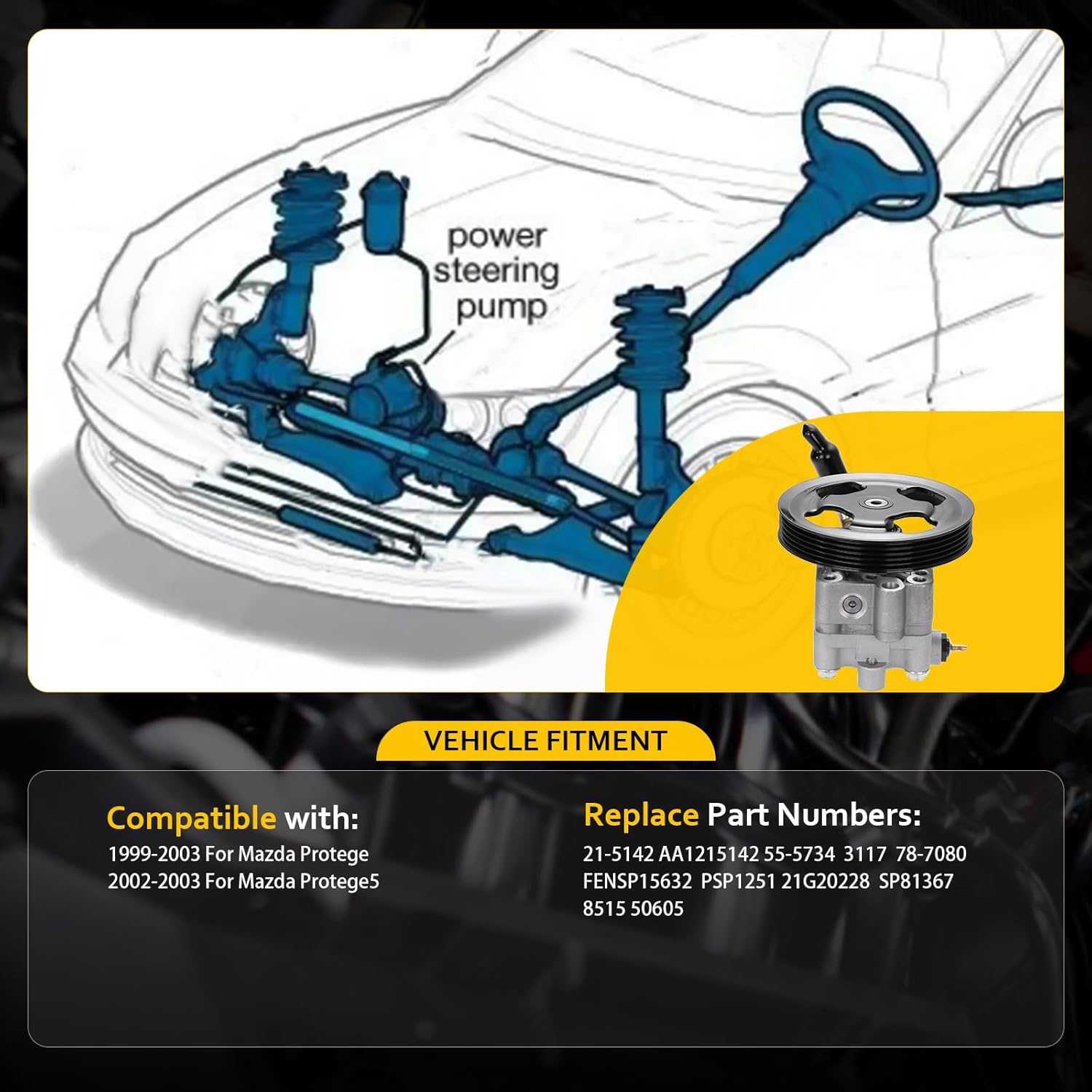 power steering pump

VEHICLE FITMENT

Compatible with:
1999-2003 For Mazda Protege
2002-2003 For Mazda Protege5

Replace Part Numbers:
21-5142 AA1215142 55-5734 3117 78-7080 FENSP15632 PSP1251 21G20228 SP81367 8515 50605