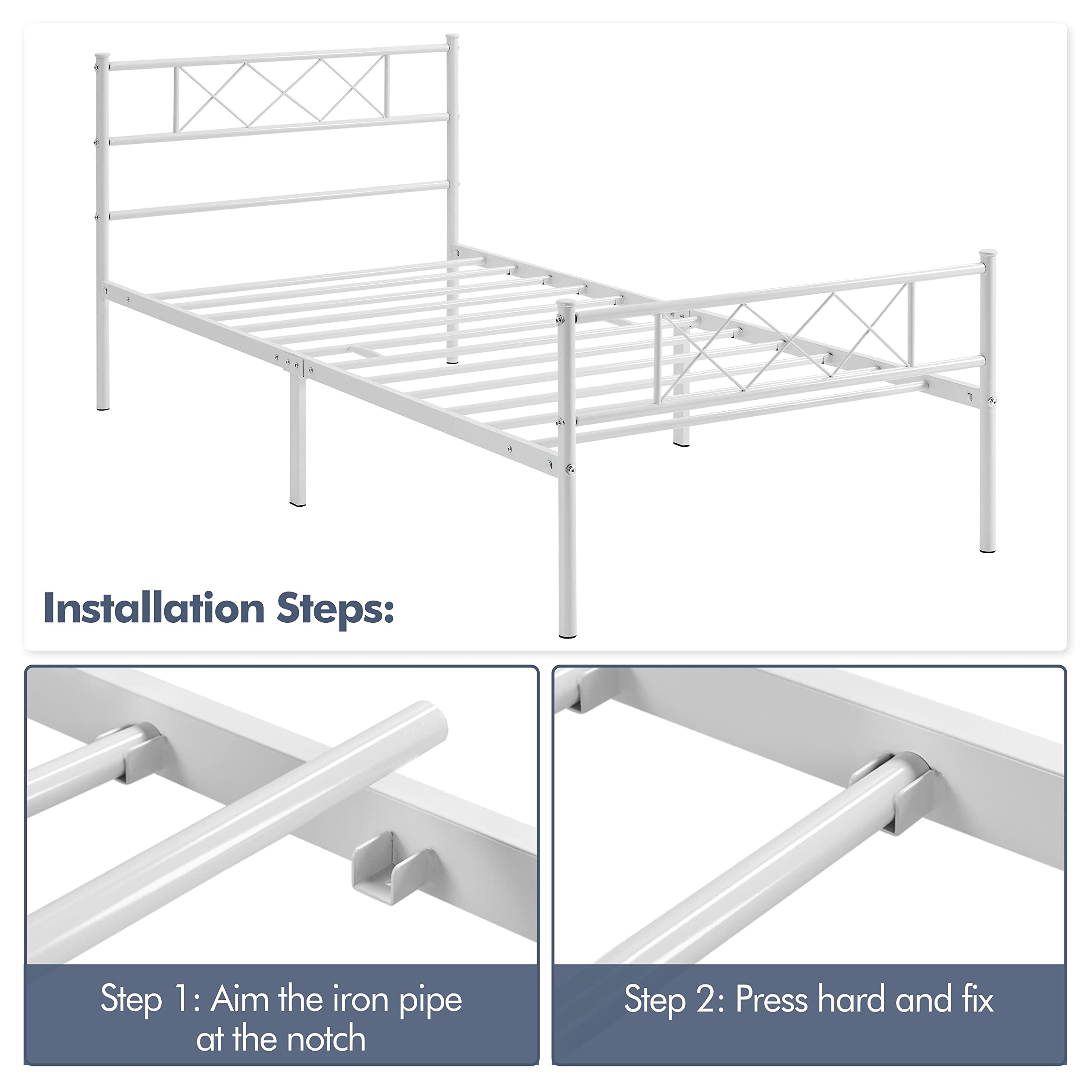 Installation Steps:

Step 1: Aim the iron pipe at the notch

Step 2: Press hard and fix