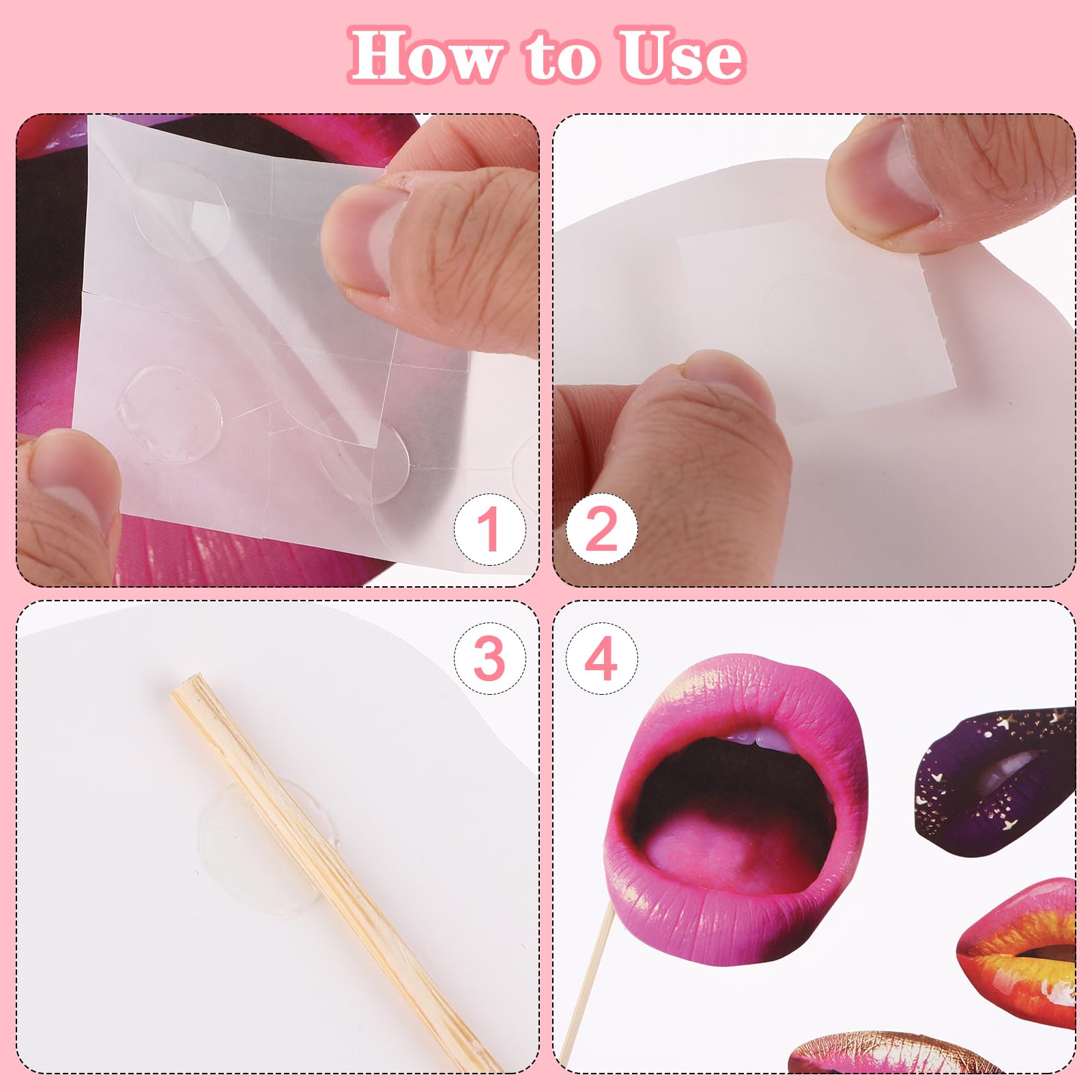 How to Use

1

2

3

4