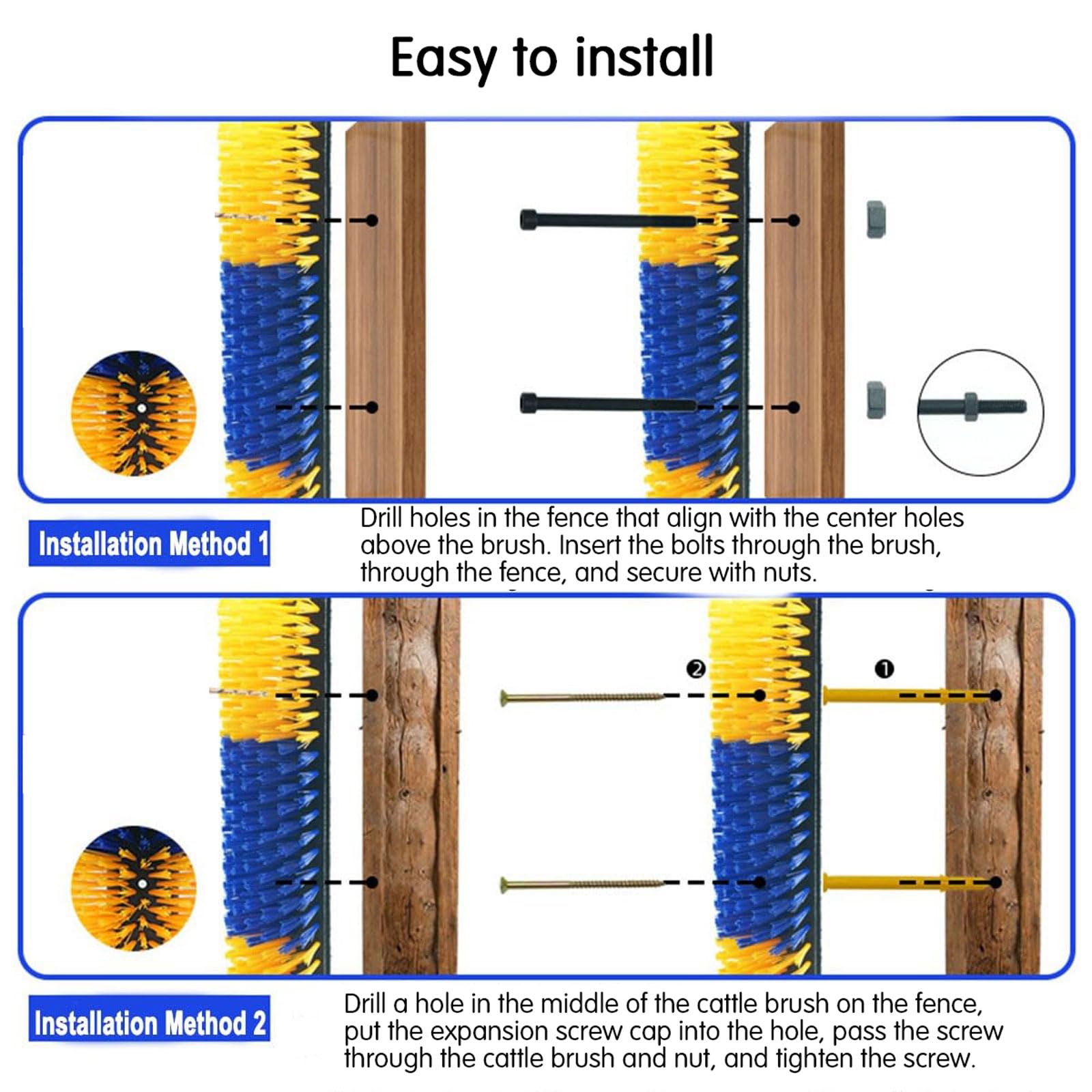 Easy to install

Installation Method 1

Drill holes in the fence that align with the center holes above the brush. Insert the bolts through the brush, through the fence, and secure with nuts.

❷

❶

Installation Method 2

Drill a hole in the middle of the cattle brush on the fence, put the expansion screw cap into the hole, pass the screw through the cattle brush and nut, and tighten the screw.