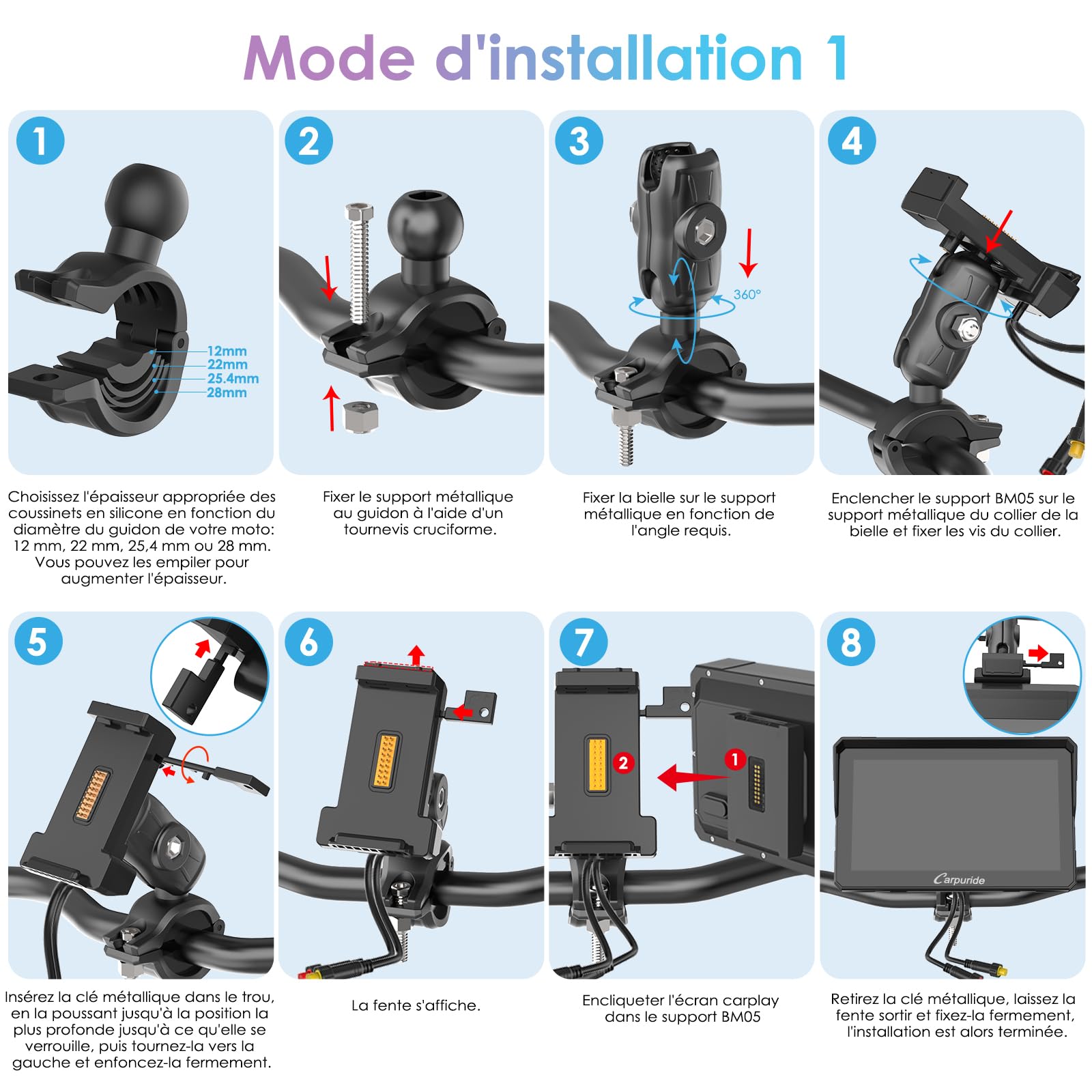 Mode d'installation 1

1

12mm
22mm
25.4mm
28mm

Choisissez l'épaisseur appropriée des coussinets en silicone en fonction du diamètre du guidon de votre moto: 12 mm, 22 mm, 25,4 mm ou 28 mm. Vous pouvez les empiler pour augmenter l'épaisseur.

2

Fixer le support métallique au guidon à l'aide d'un tournevis cruciforme.

3

360°

Fixer la bielle sur le support métallique en fonction de l'angle requis.

4

Enclencher le support BM05 sur le support métallique du collier de la bielle et fixer les vis du collier.

5

Insérez la clé métallique dans le trou, en la poussant jusqu'à la position la plus profonde jusqu'à ce qu'elle se verrouille, puis tournez-la vers la gauche et enfoncez-la fermement.

6

La fente s'affiche.

7

2

1

Encliqueter l'écran carplay dans le support BM05

8

Carpuride

Retirez la clé métallique, laissez la fente sortir et fixez-la fermement, l'installation est alors terminée.