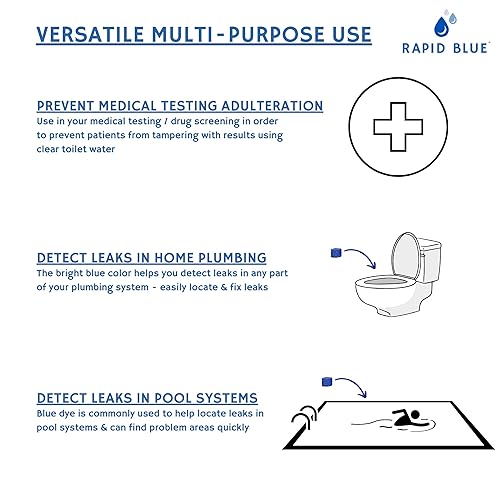 VERSATILE MULTI-PURPOSE USE

RAPID BLUE

PREVENT MEDICAL TESTING ADULTERATION
Use in your medical testing / drug screening in order to prevent patients from tampering with results using clear toilet water

DETECT LEAKS IN HOME PLUMBING
The bright blue color helps you detect leaks in any part of your plumbing system - easily locate & fix leaks

DETECT LEAKS IN POOL SYSTEMS
Blue dye is commonly used to help locate leaks in pool systems & can find problem areas quickly