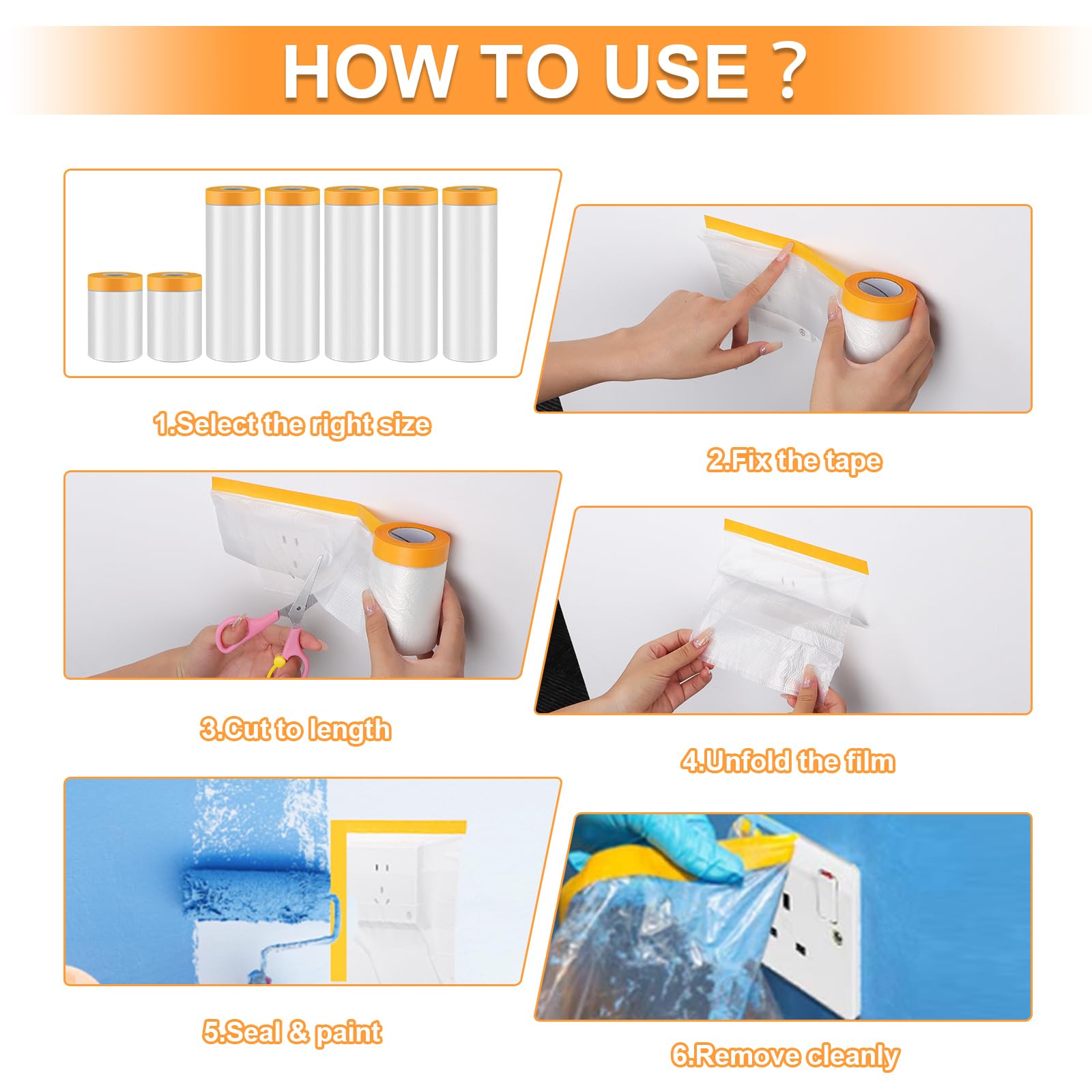 HOW TO USE ?

1.Select the right size

2.Fix the tape

3.Cut to length

4.Unfold the film

5.Seal & paint

6.Remove cleanly