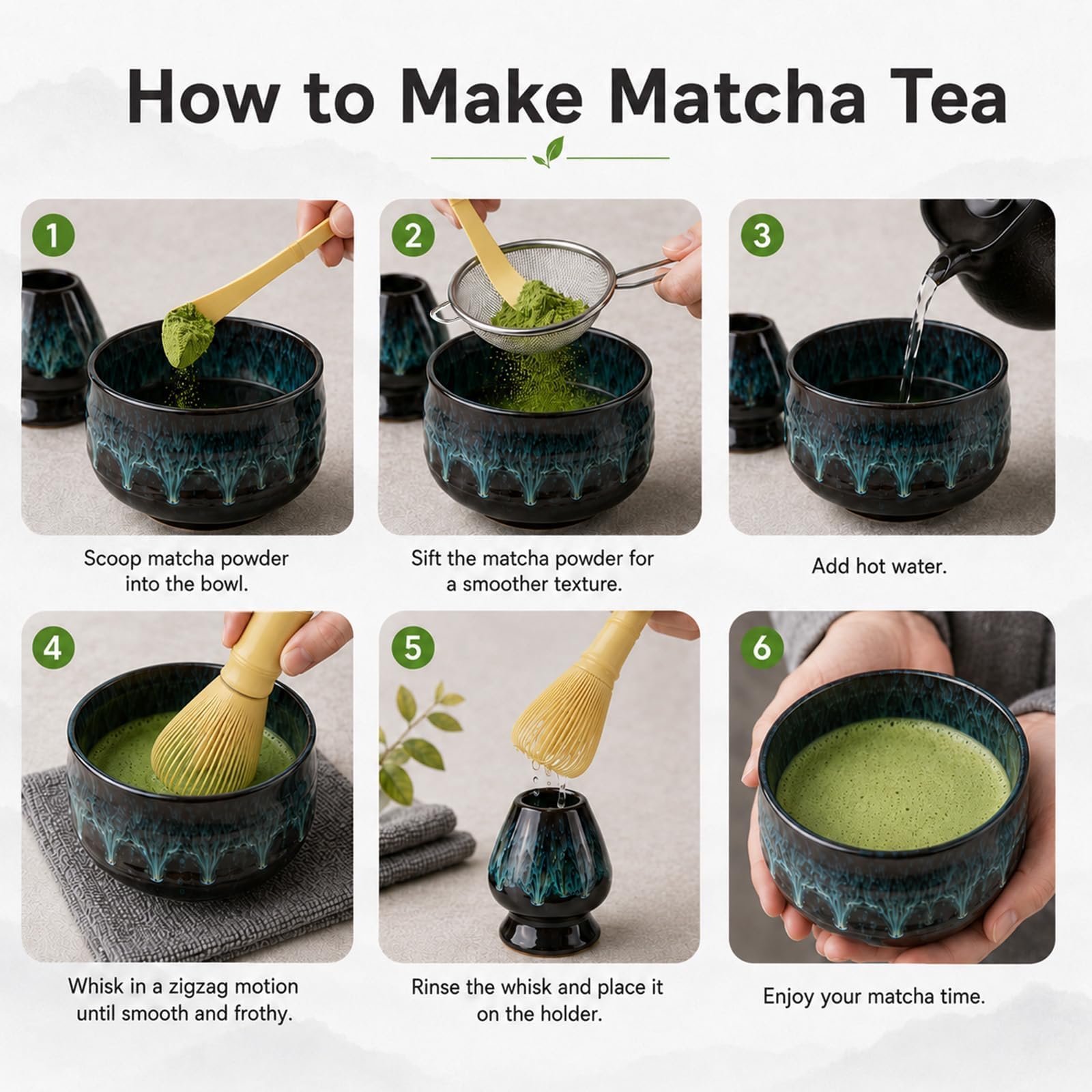 How to Make Matcha Tea

1

Scoop matcha powder into the bowl.

2

Sift the matcha powder for a smoother texture.

3

Add hot water.

4

Whisk in a zigzag motion until smooth and frothy.

5

Rinse the whisk and place it on the holder.

6

Enjoy your matcha time.