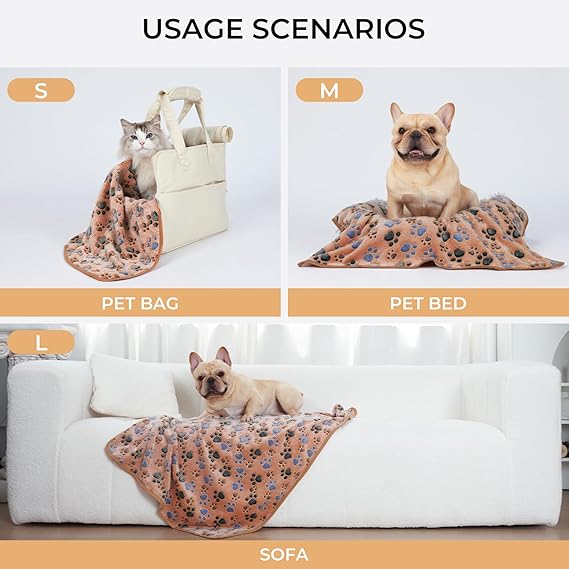 USAGE SCENARIOS

S

PET BAG

M

PET BED

L

SOFA