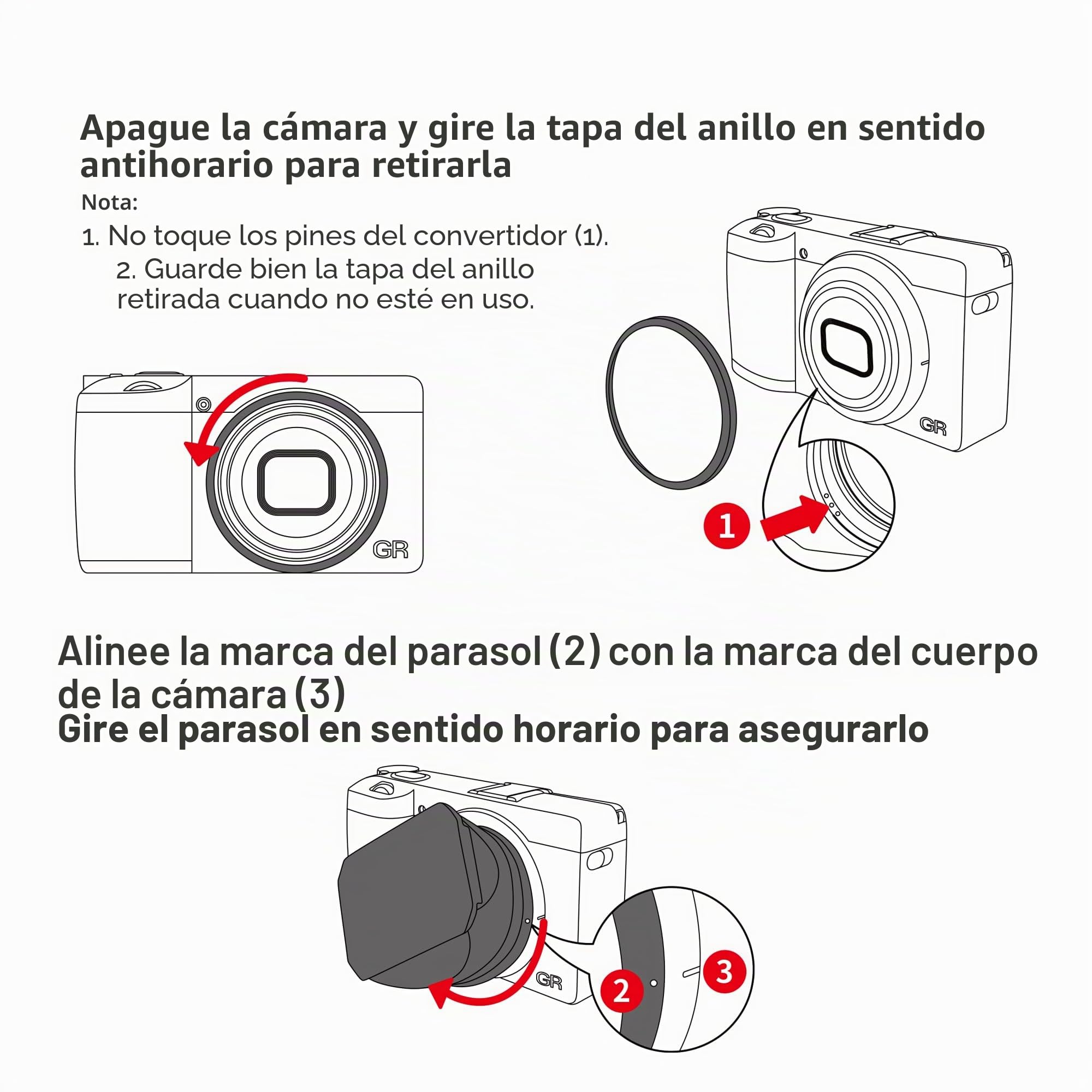 Apague la cámara y gire la tapa del anillo en sentido antihorario para retirarla

Nota:

1. No toque los pines del convertidor (1).
2. Guarde bien la tapa del anillo retirada cuando no esté en uso.

GR

GR

1

Alinee la marca del parasol (2) con la marca del cuerpo de la cámara (3)
Gire el parasol en sentido horario para asegurarlo

GR

2

3