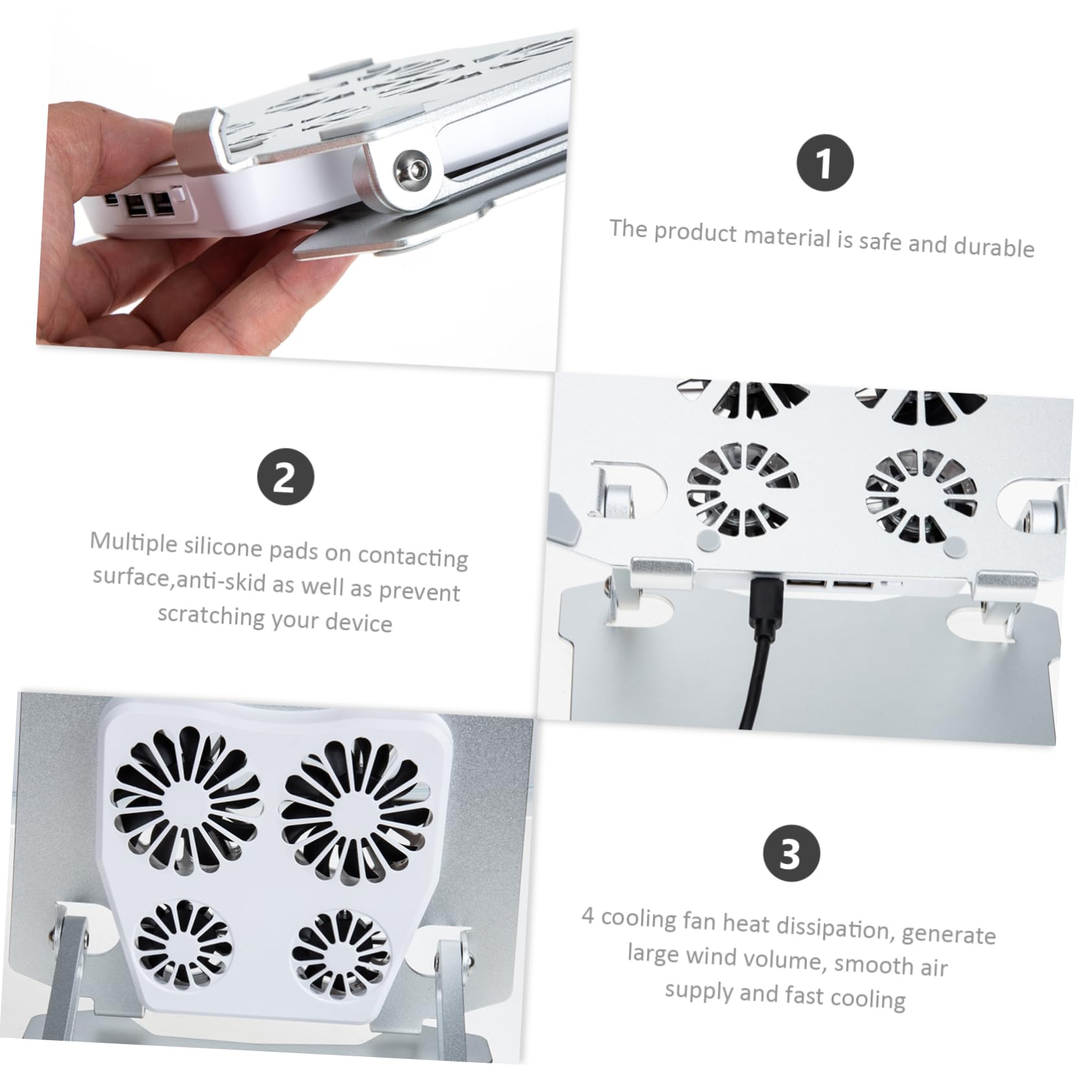 1

The product material is safe and durable

2

Multiple silicone pads on contacting surface,anti-skid as well as prevent scratching your device

3

4 cooling fan heat dissipation, generate large wind volume, smooth air supply and fast cooling