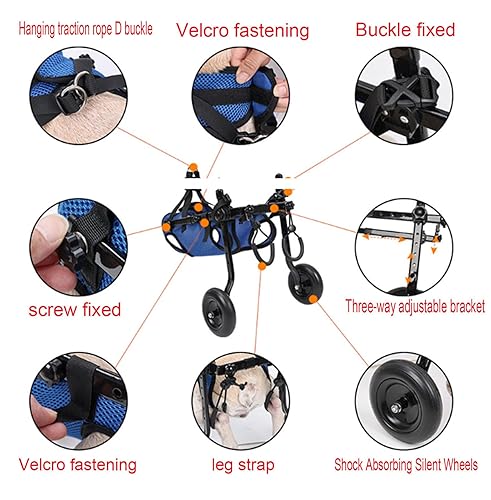 Hanging traction rope D buckle

Velcro fastening

Buckle fixed

screw fixed

Three-way adjustable bracket

Velcro fastening

leg strap

Shock Absorbing Silent Wheels