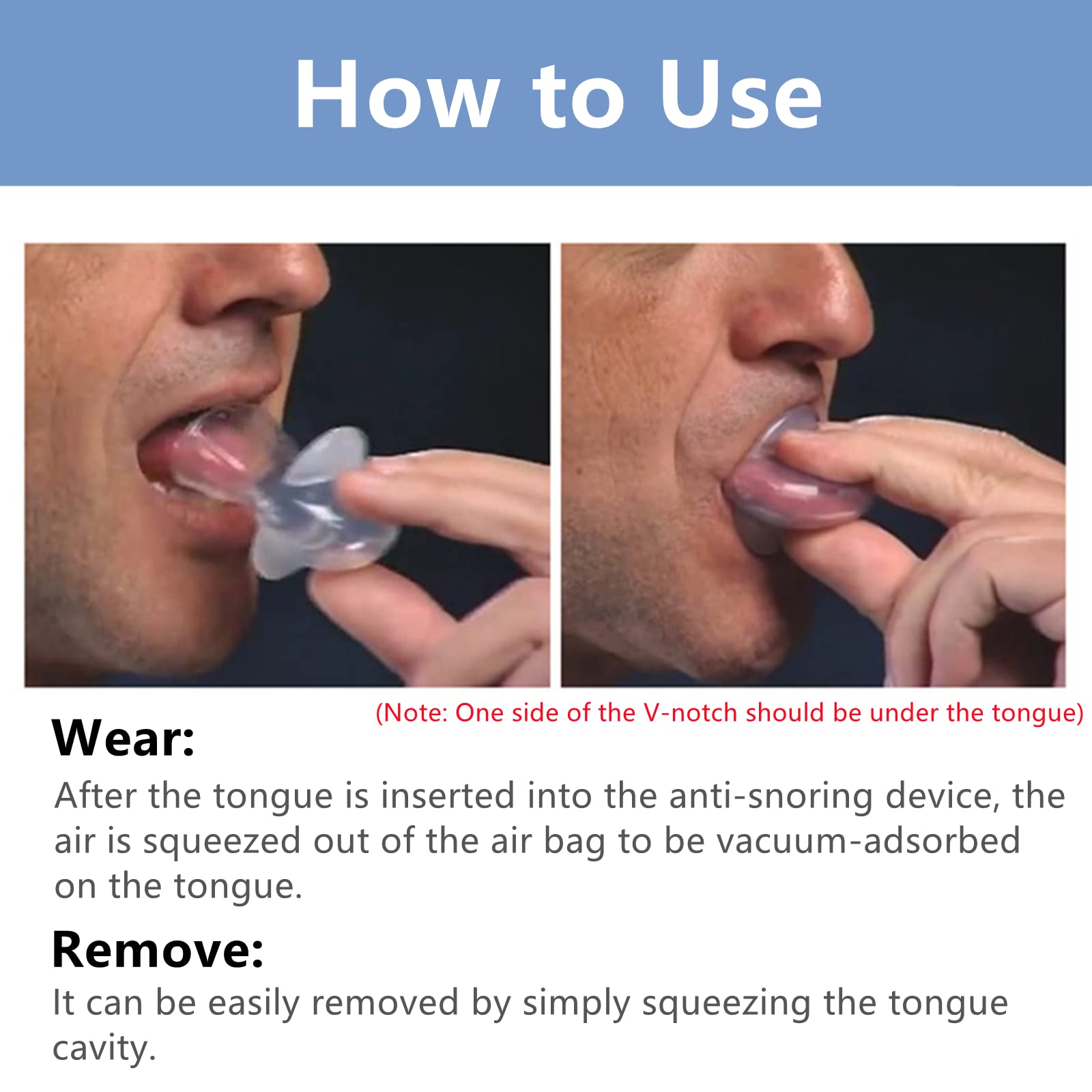 How to Use

(Note: One side of the V-notch should be under the tongue)

Wear:

After the tongue is inserted into the anti-snoring device, the air is squeezed out of the air bag to be vacuum-adsorbed on the tongue.

Remove:

It can be easily removed by simply squeezing the tongue cavity.