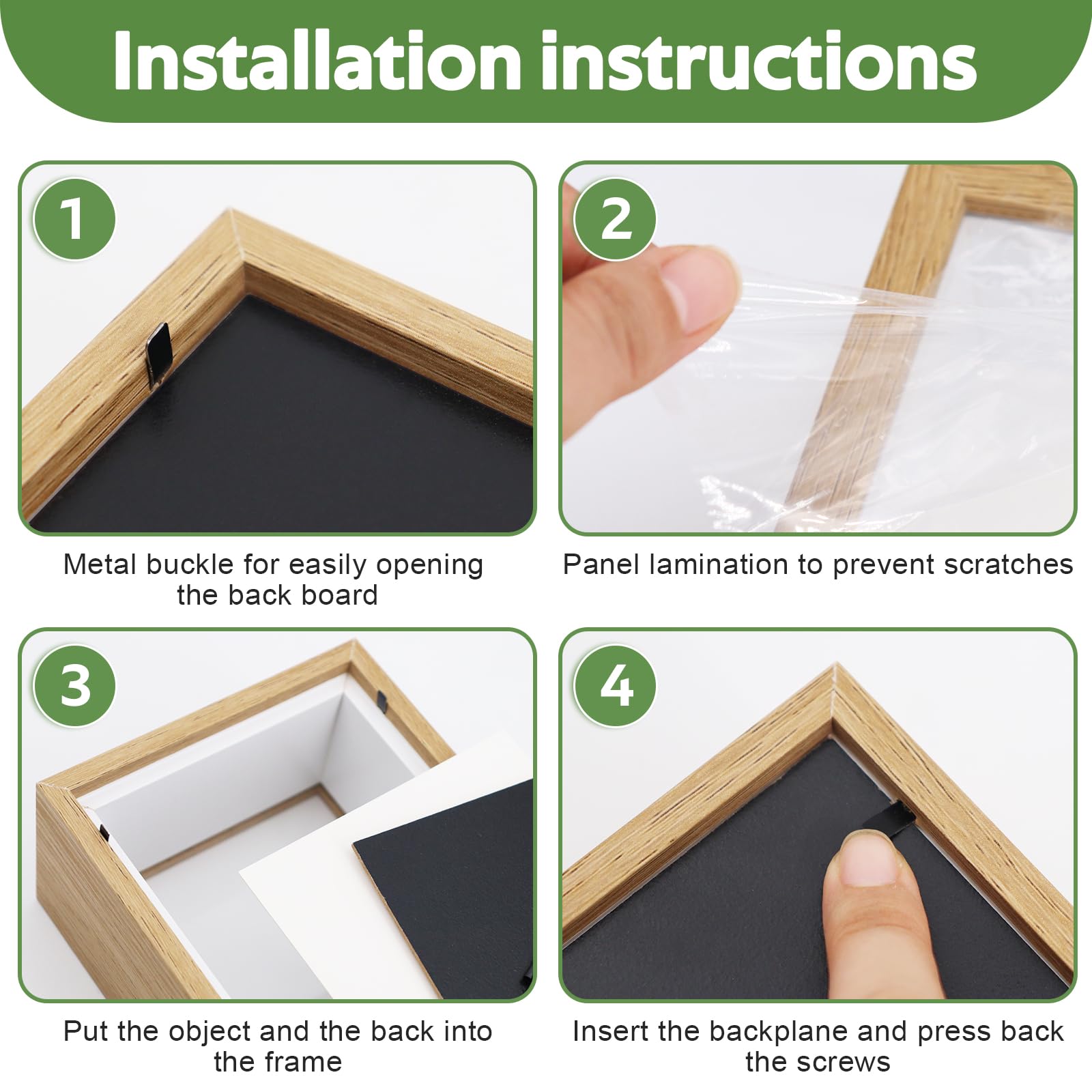 Installation instructions

1

Metal buckle for easily opening the back board

2

Panel lamination to prevent scratches

3

Put the object and the back into the frame

4

Insert the backplane and press back the screws